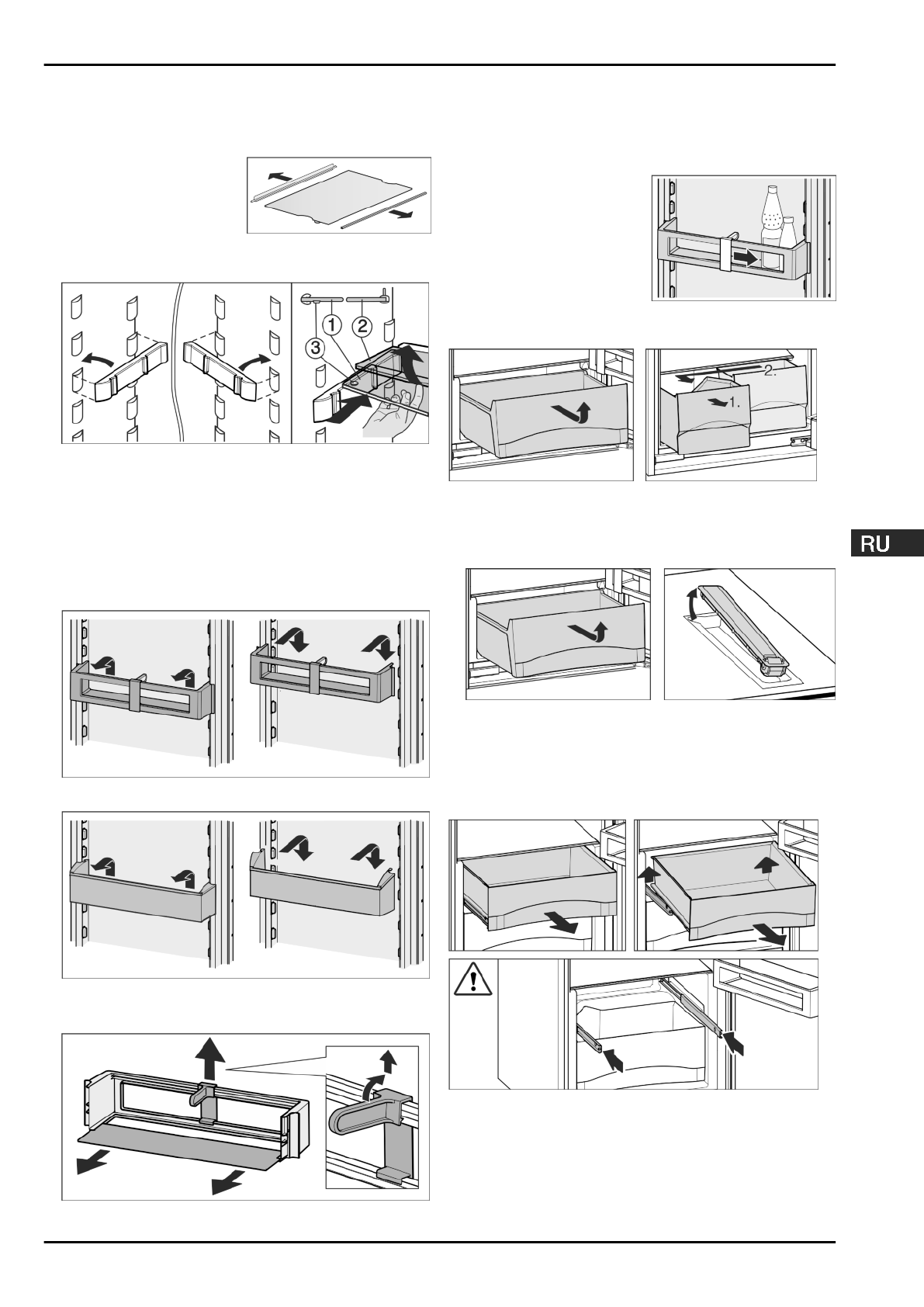 ①
②
③

2.
1.

RU