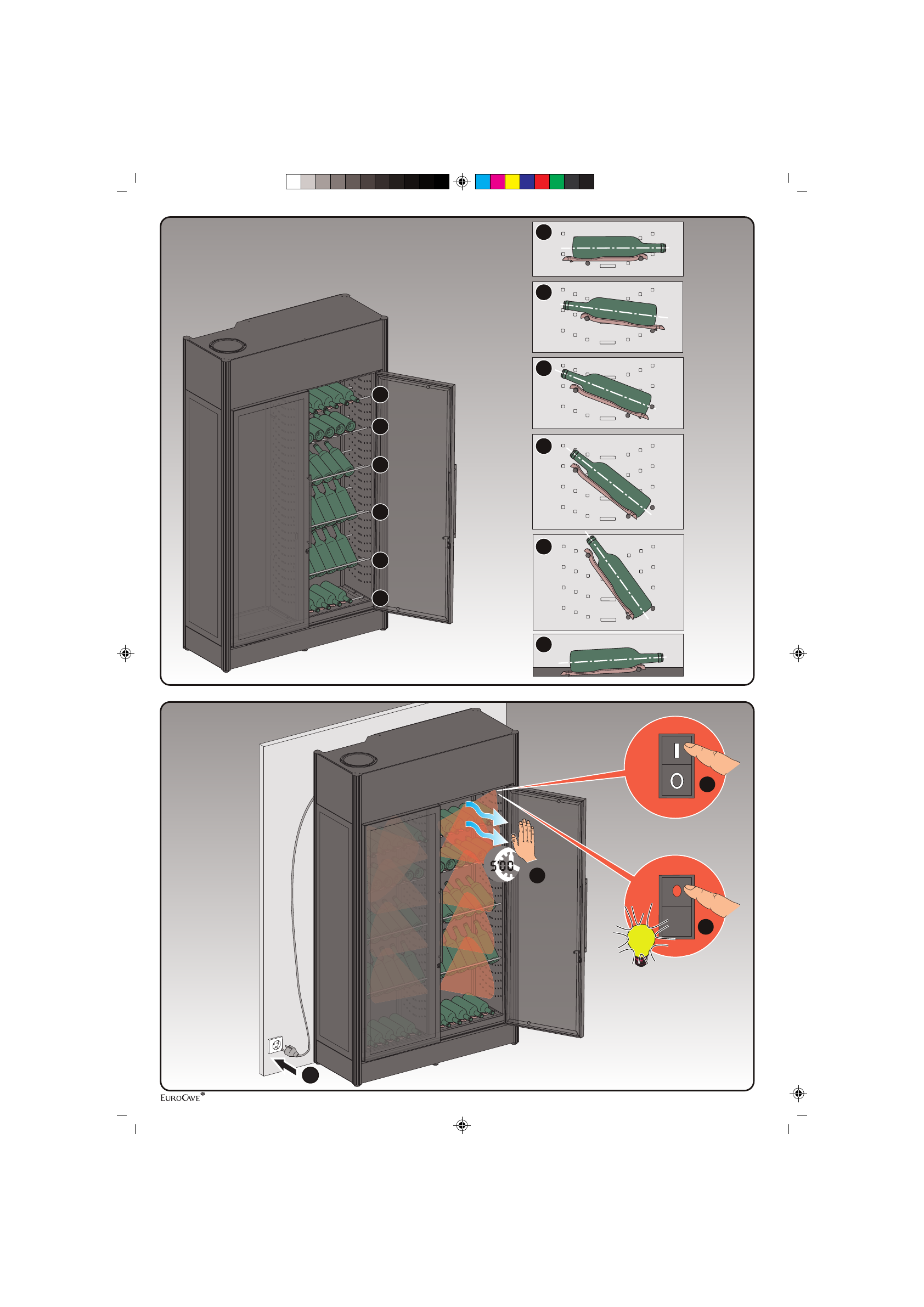 I

O

5'00

EUROCAVE®