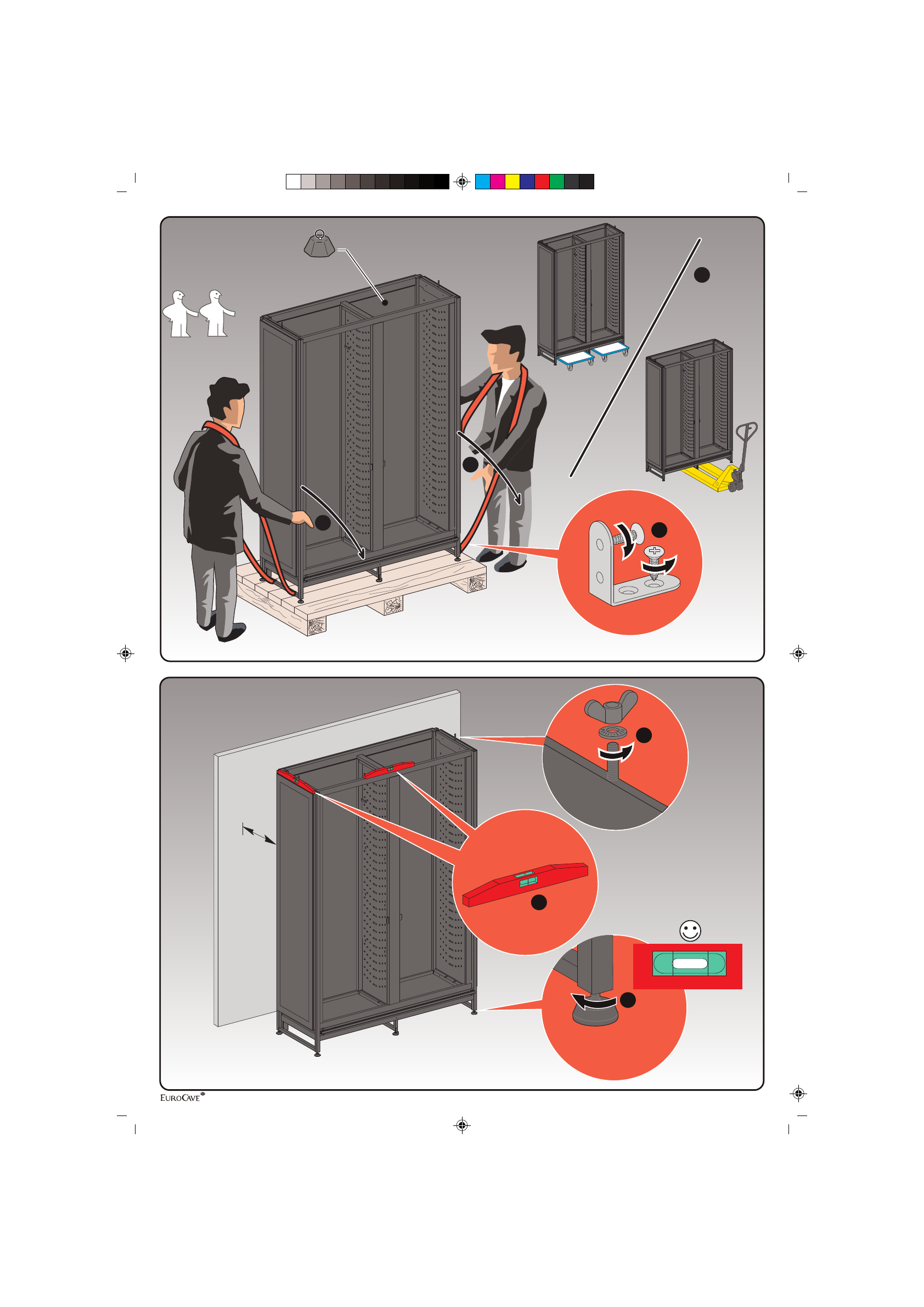 EUROCAVE®