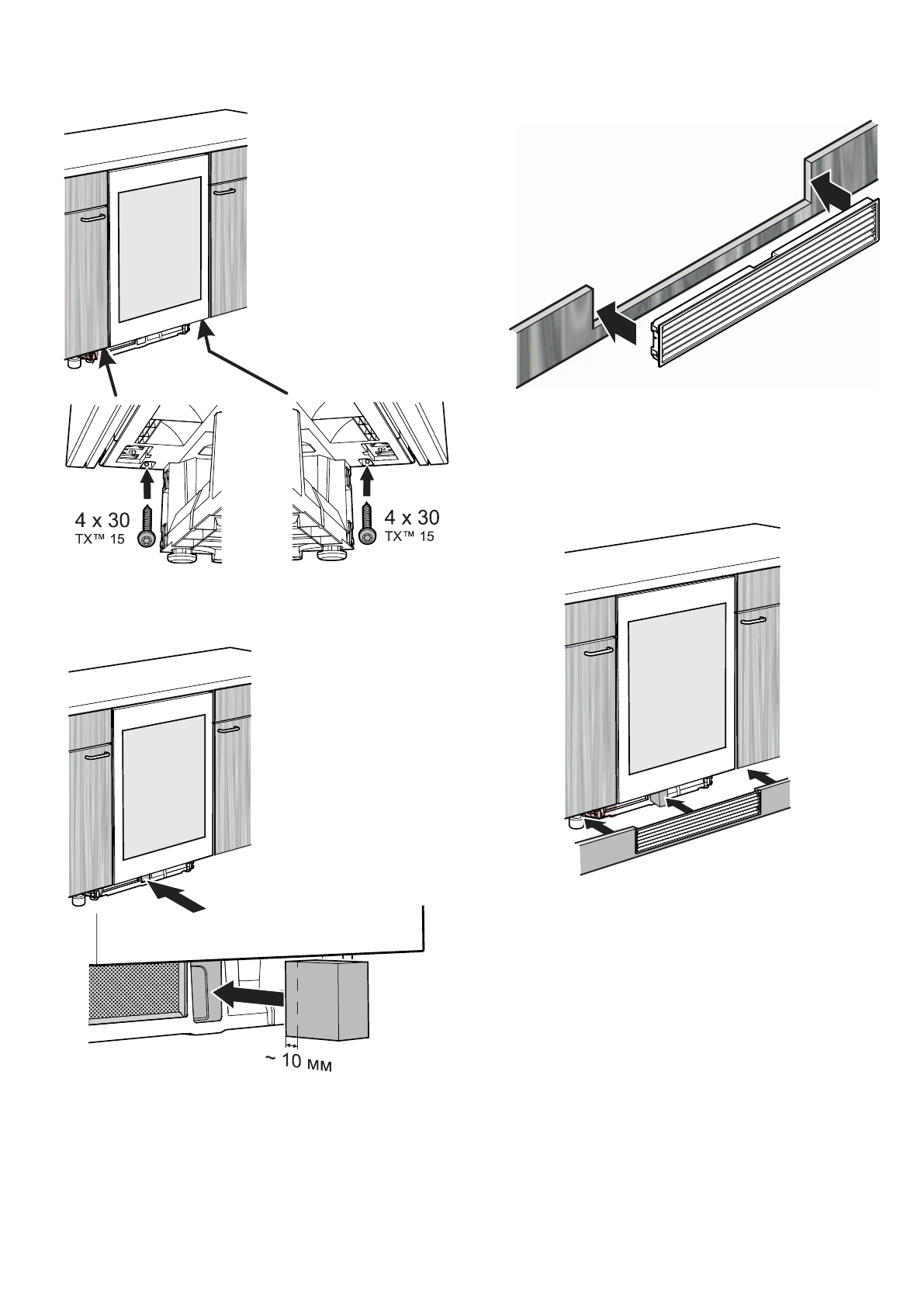 4 x 30
TX™ 15

4 x 30
TX™ 15

~ 10 мм