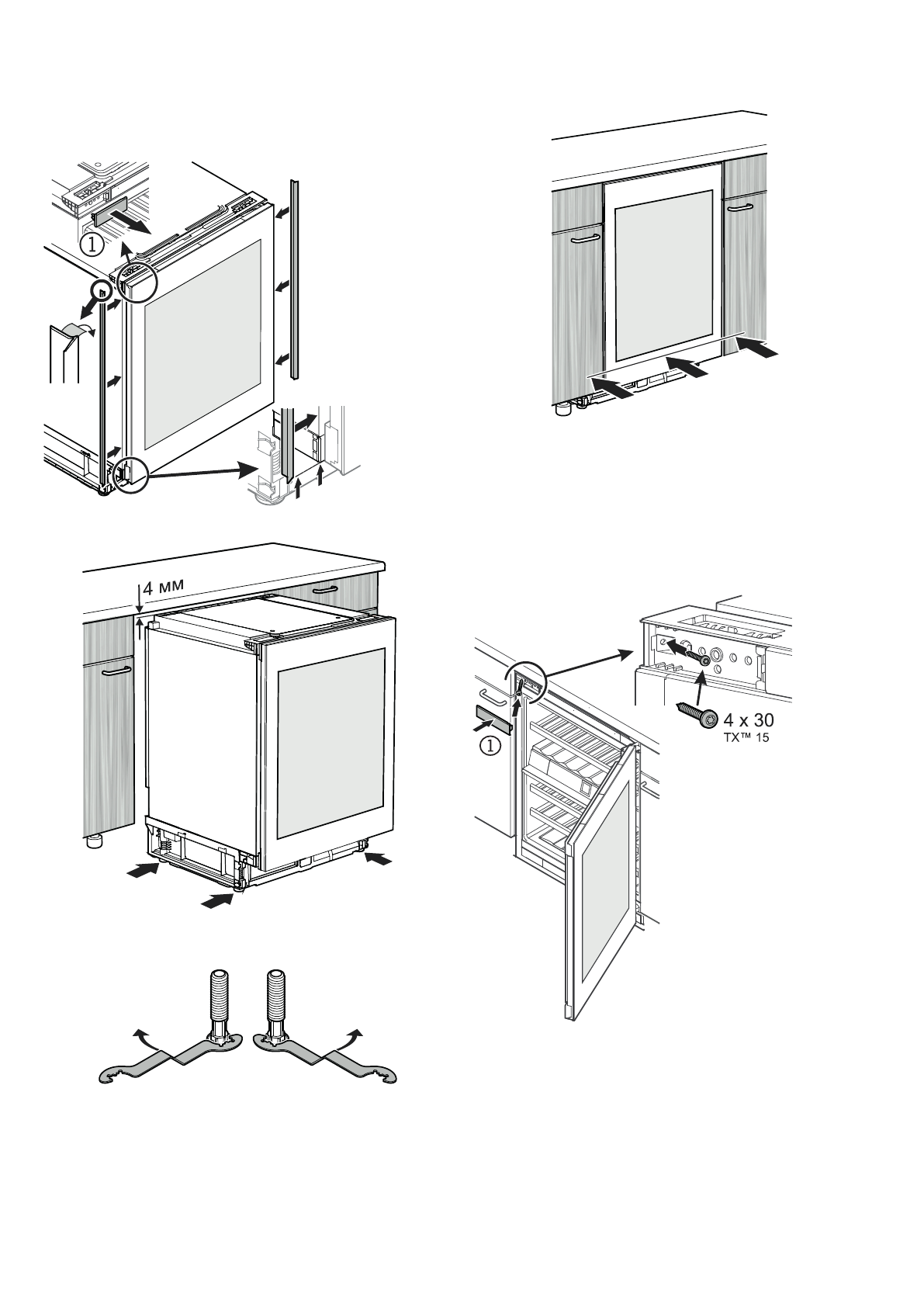 ①

4 мм

①

4 x 30
TX™ 15