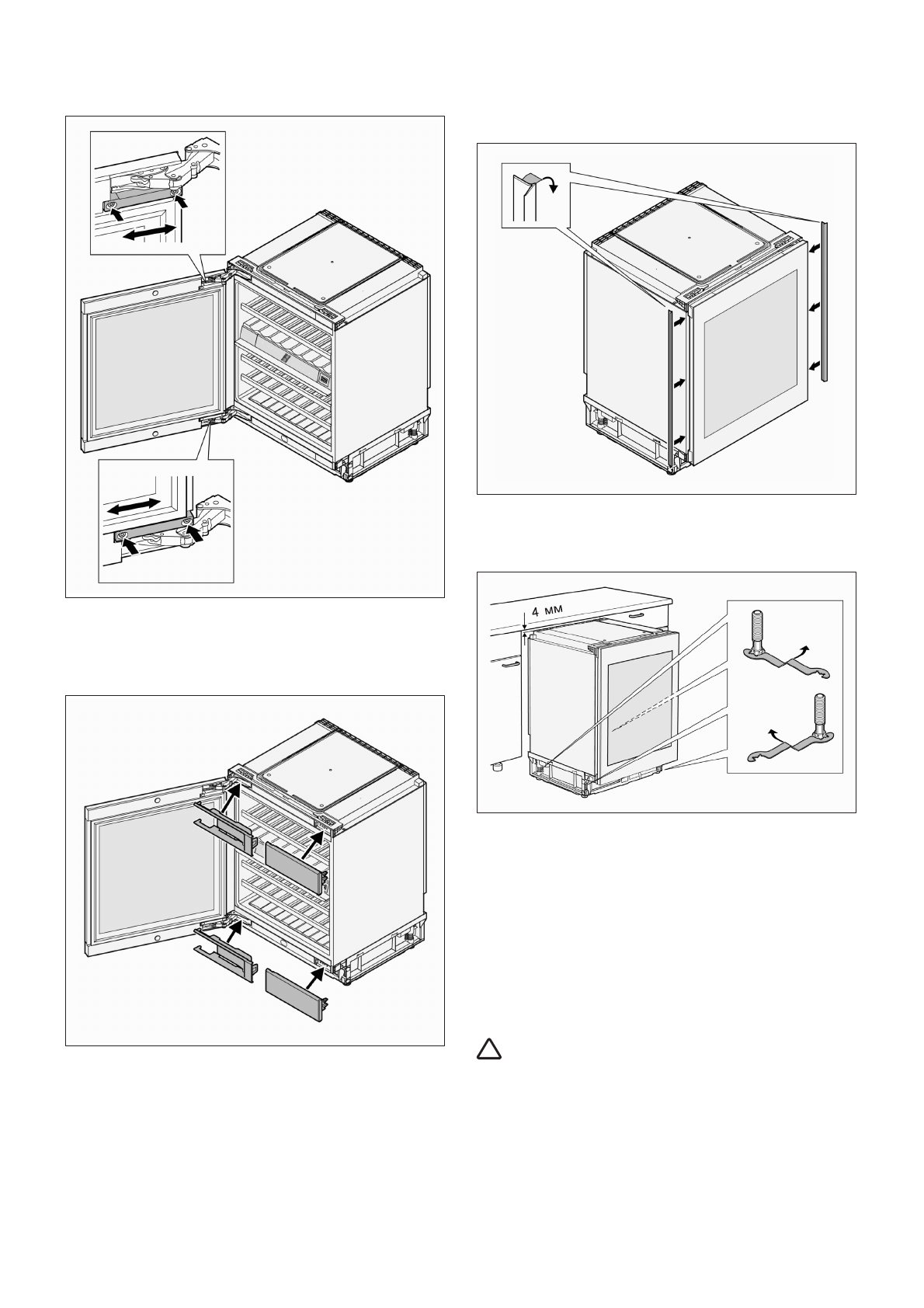 4 мм