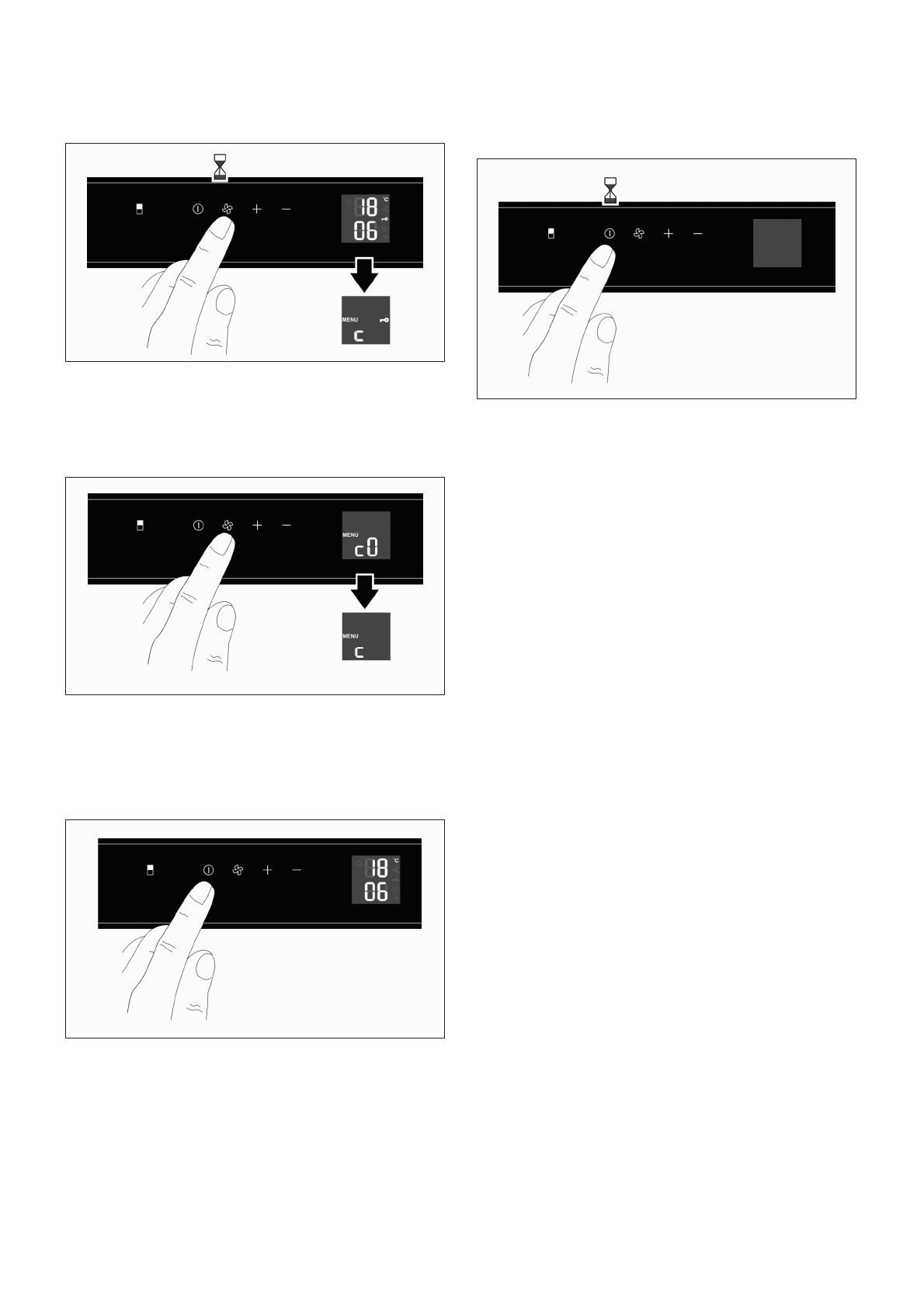 18 °C
06

MENU
c

MENU
c0

MENU
c

18 °C
06