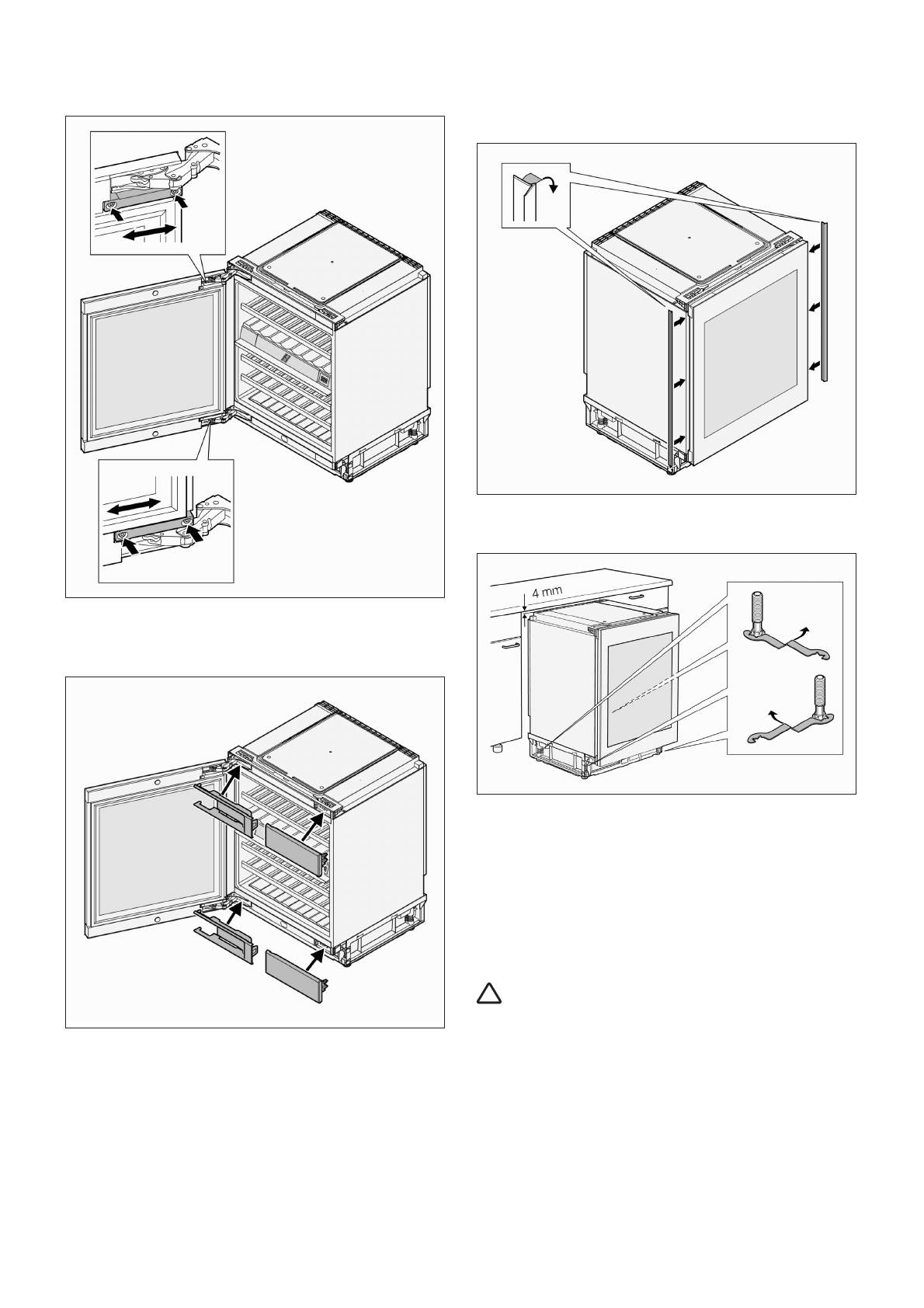 4 mm