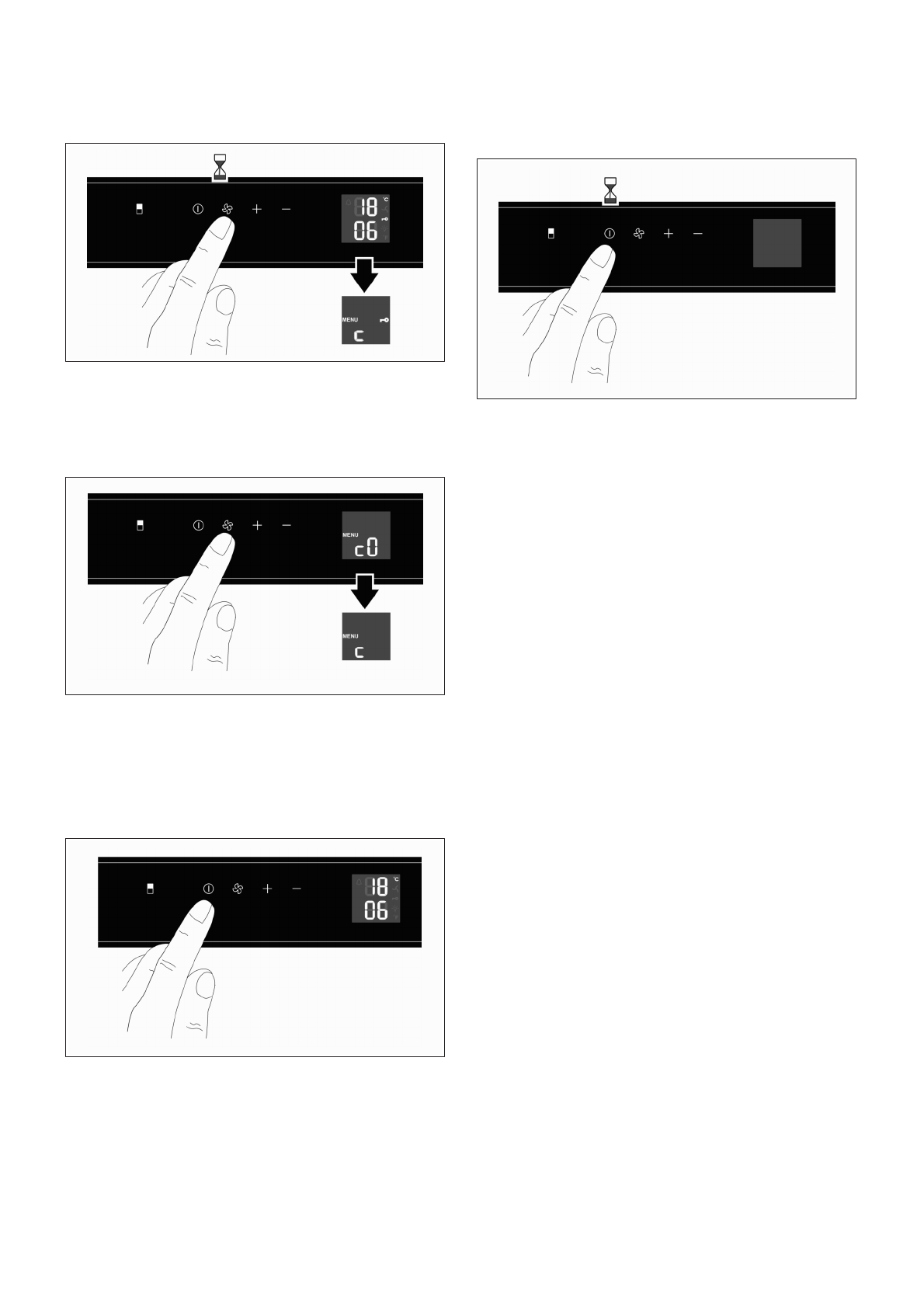 18 °C
06

MENU
c

MENU
c0

MENU
c

18 °C
06