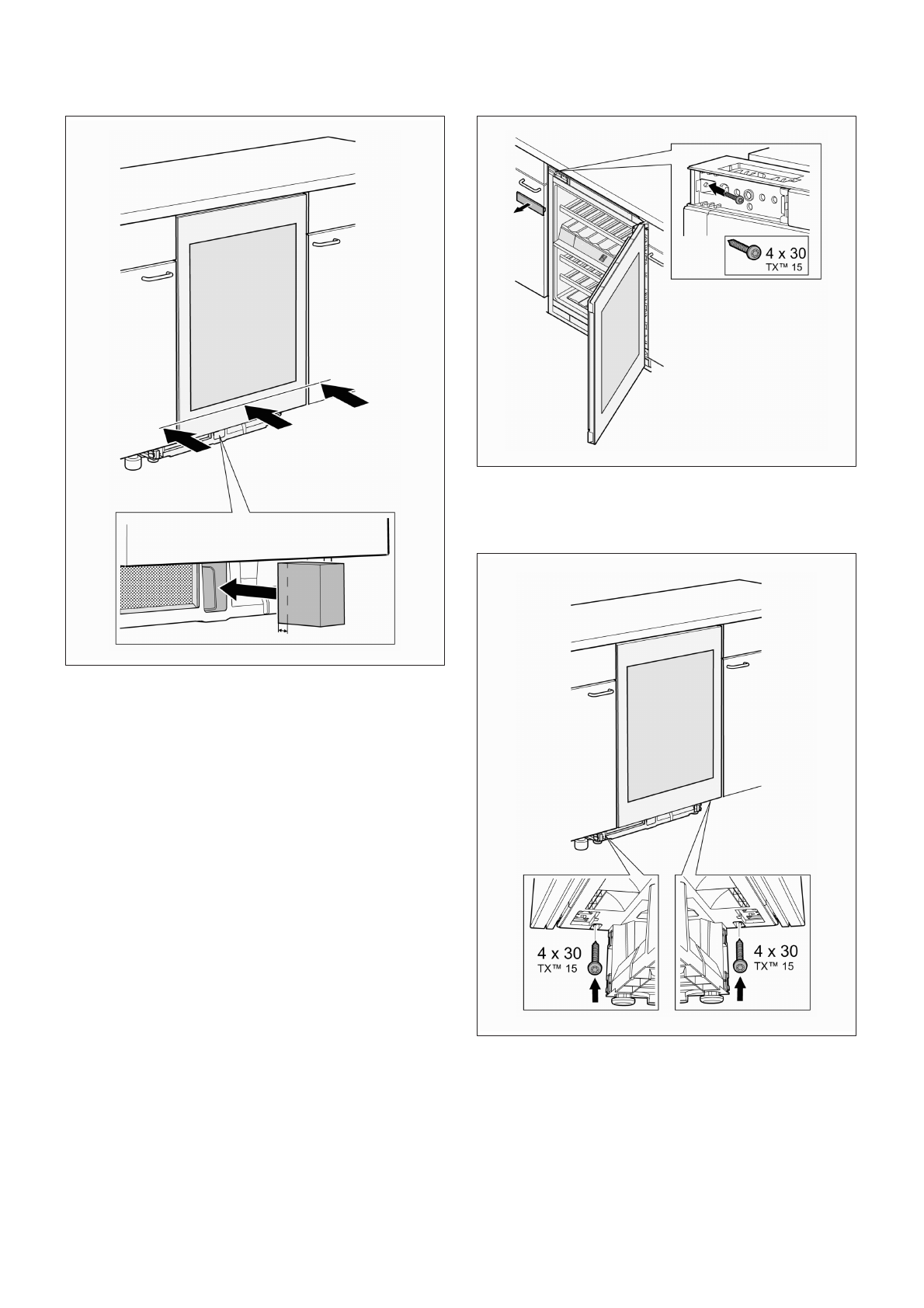 4 x 30
TX™ 15

4 x 30
TX™ 15

4 x 30
TX™ 15