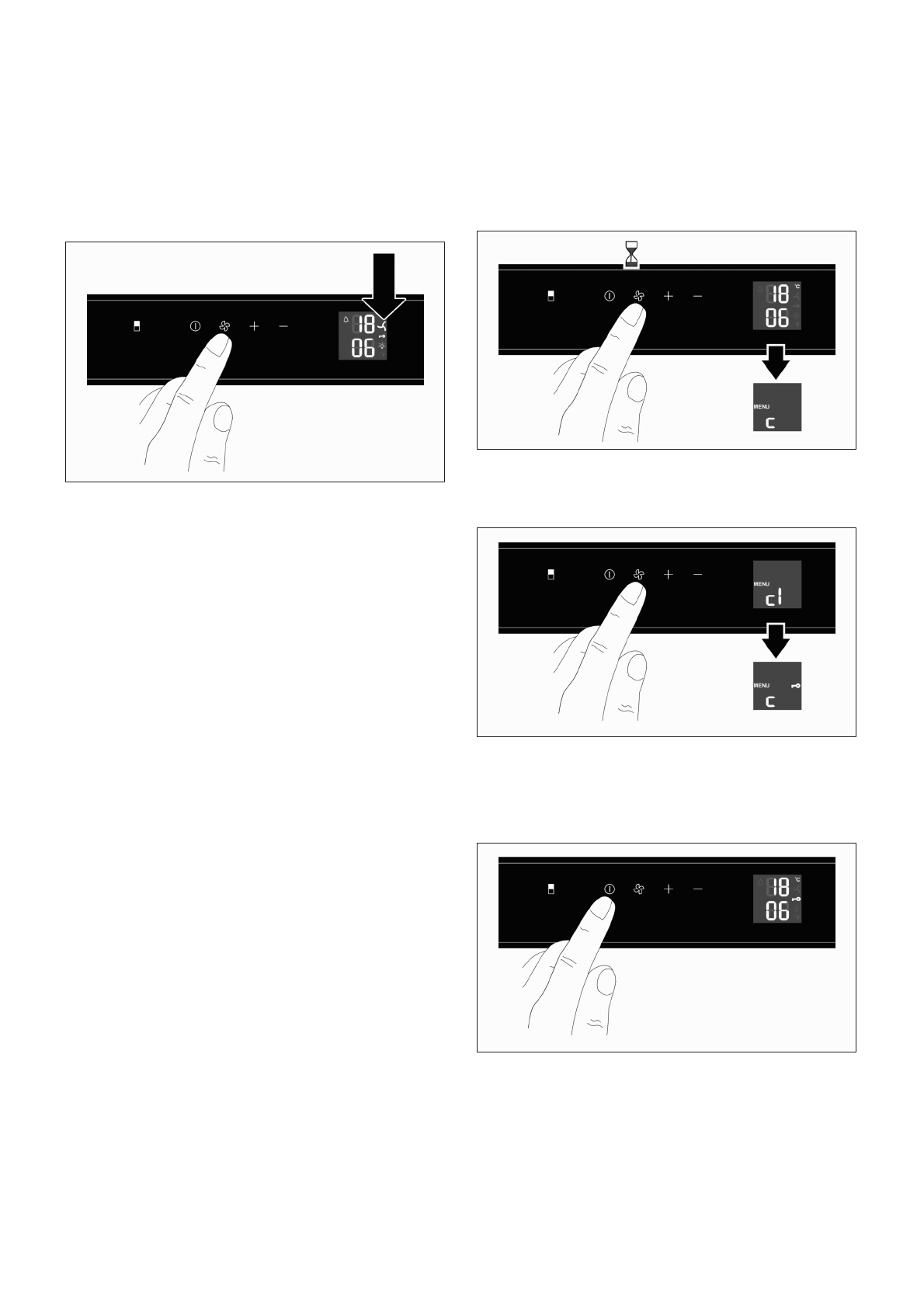 18
06

18 °C
06

MENU
c

MENU
c1

MENU
c

18 °C
06