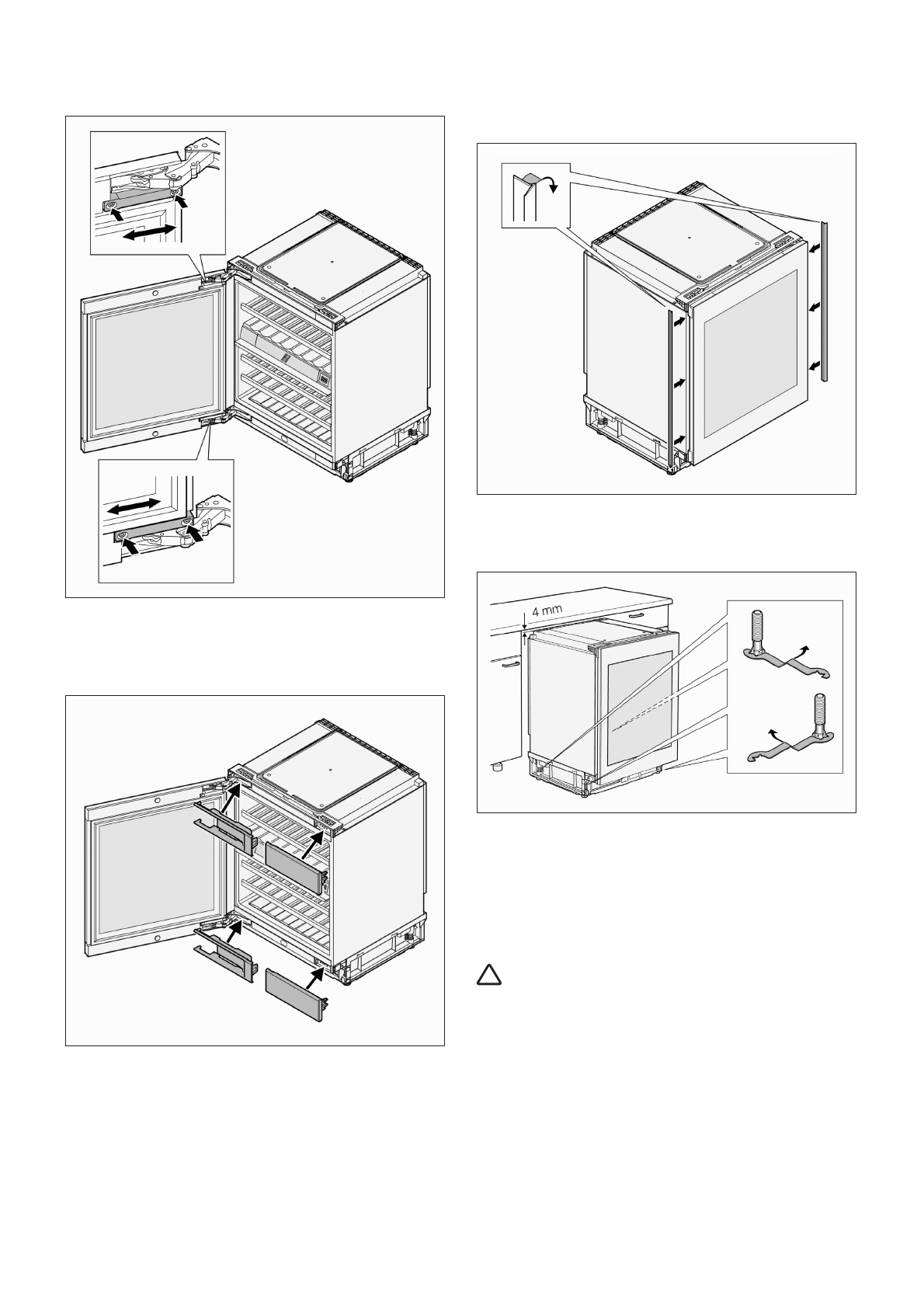 4 mm