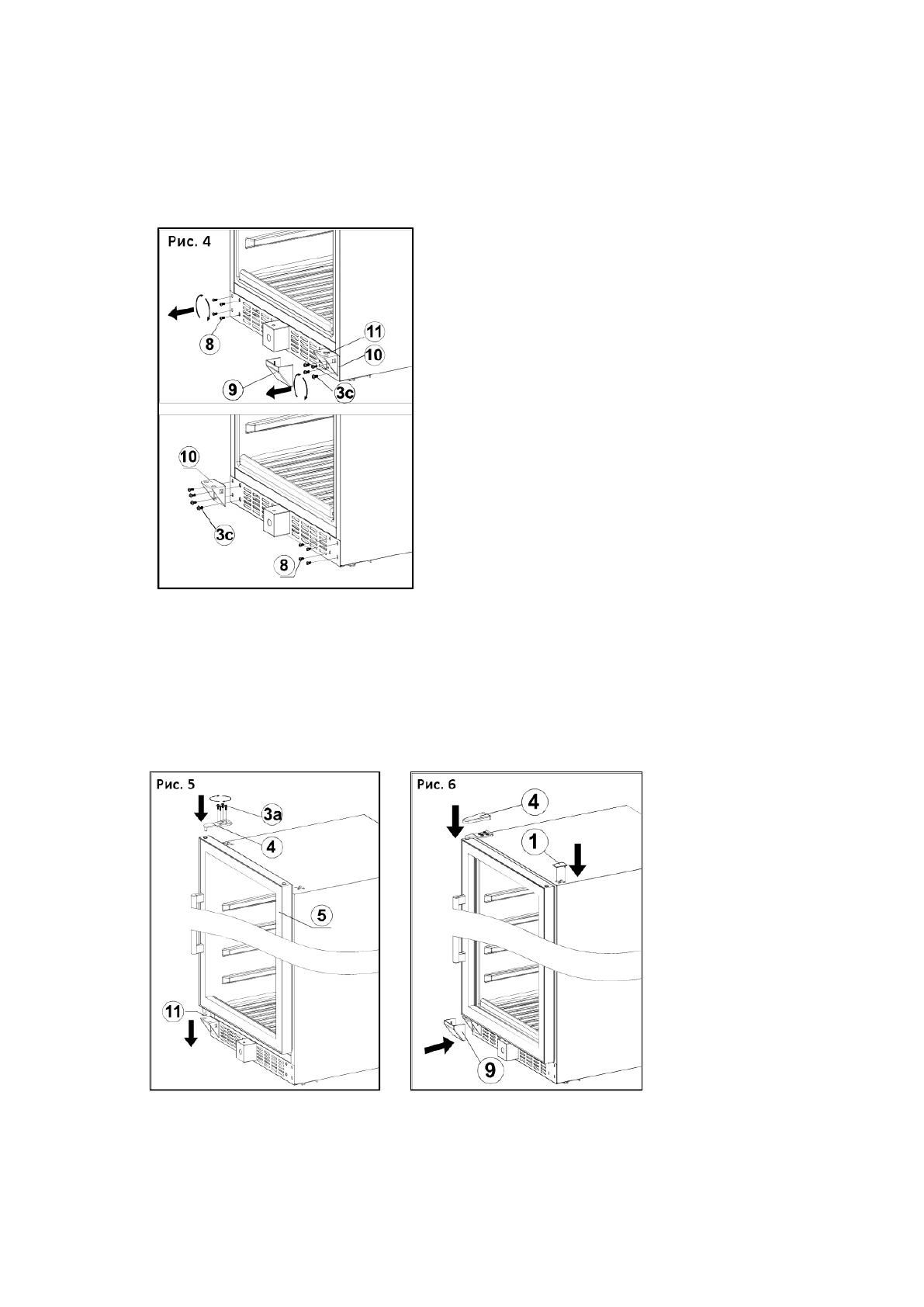 Рис. 4

8

11

10

9

3c

10

3c

8

Рис. 5

3a

4

5

11

Рис. 6

4

1

9