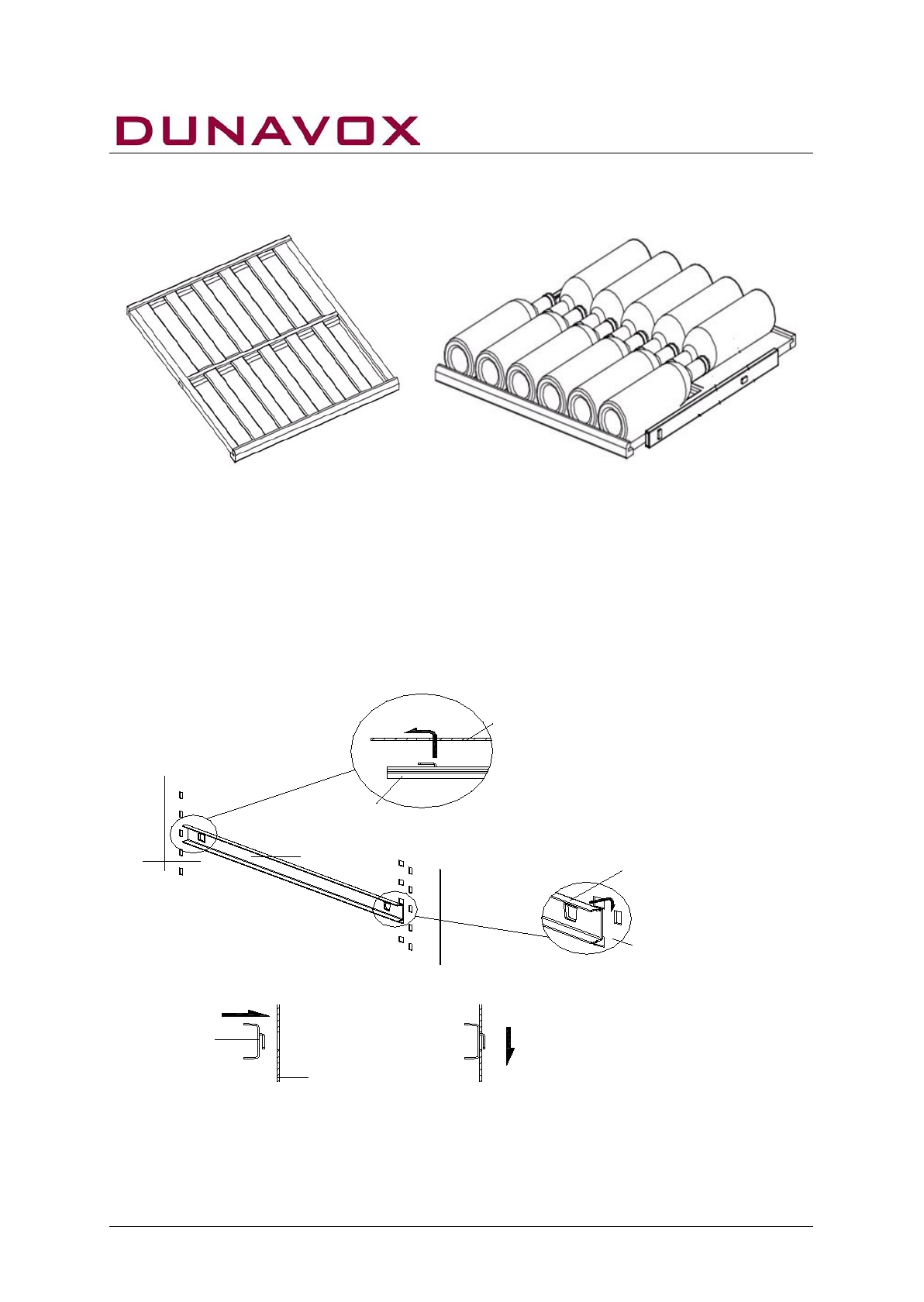 DUNAVOX