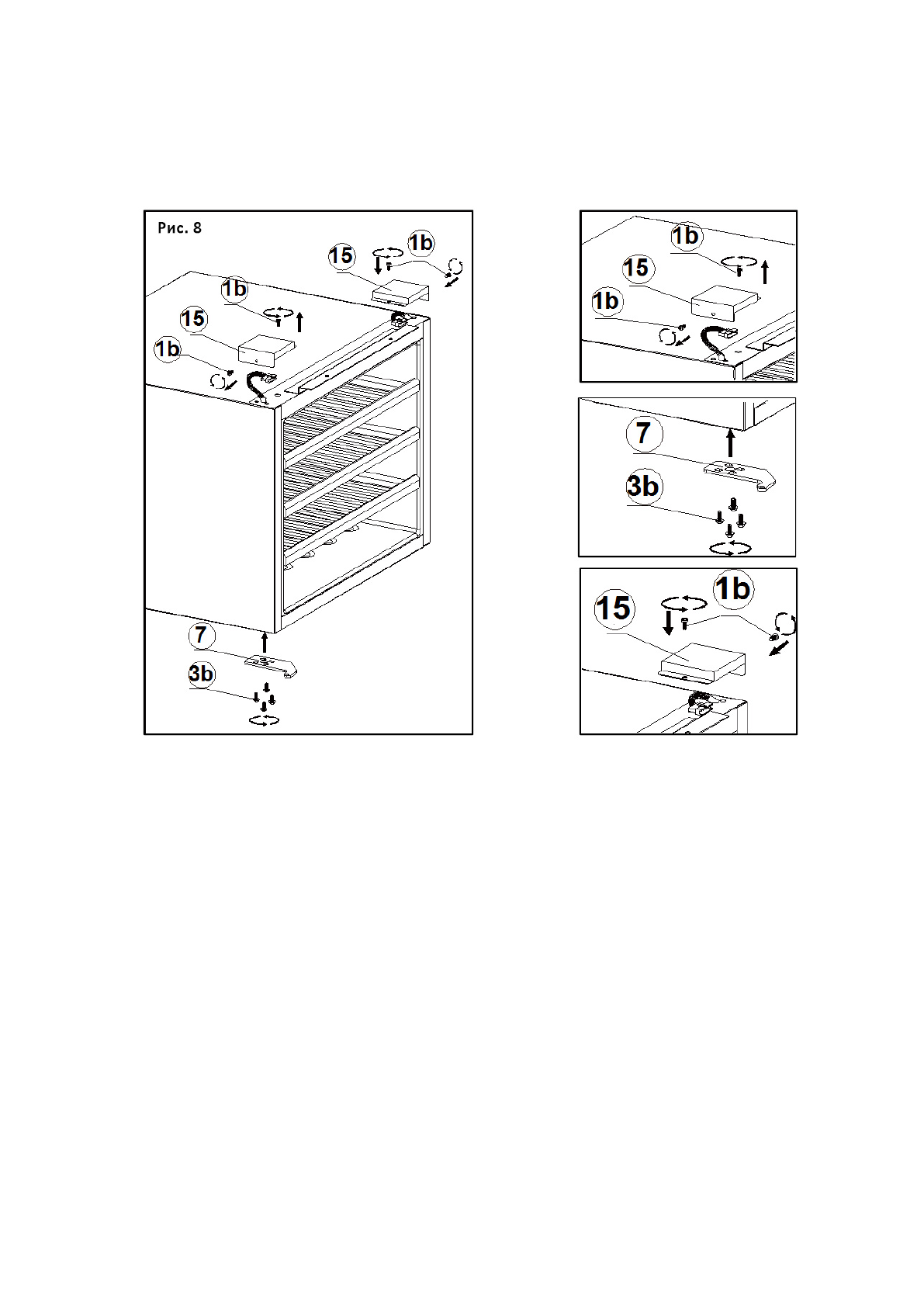 Рис. 8

15

1b

1b

15

1b

7

3b

1b

15

1b

7

3b

15

1b