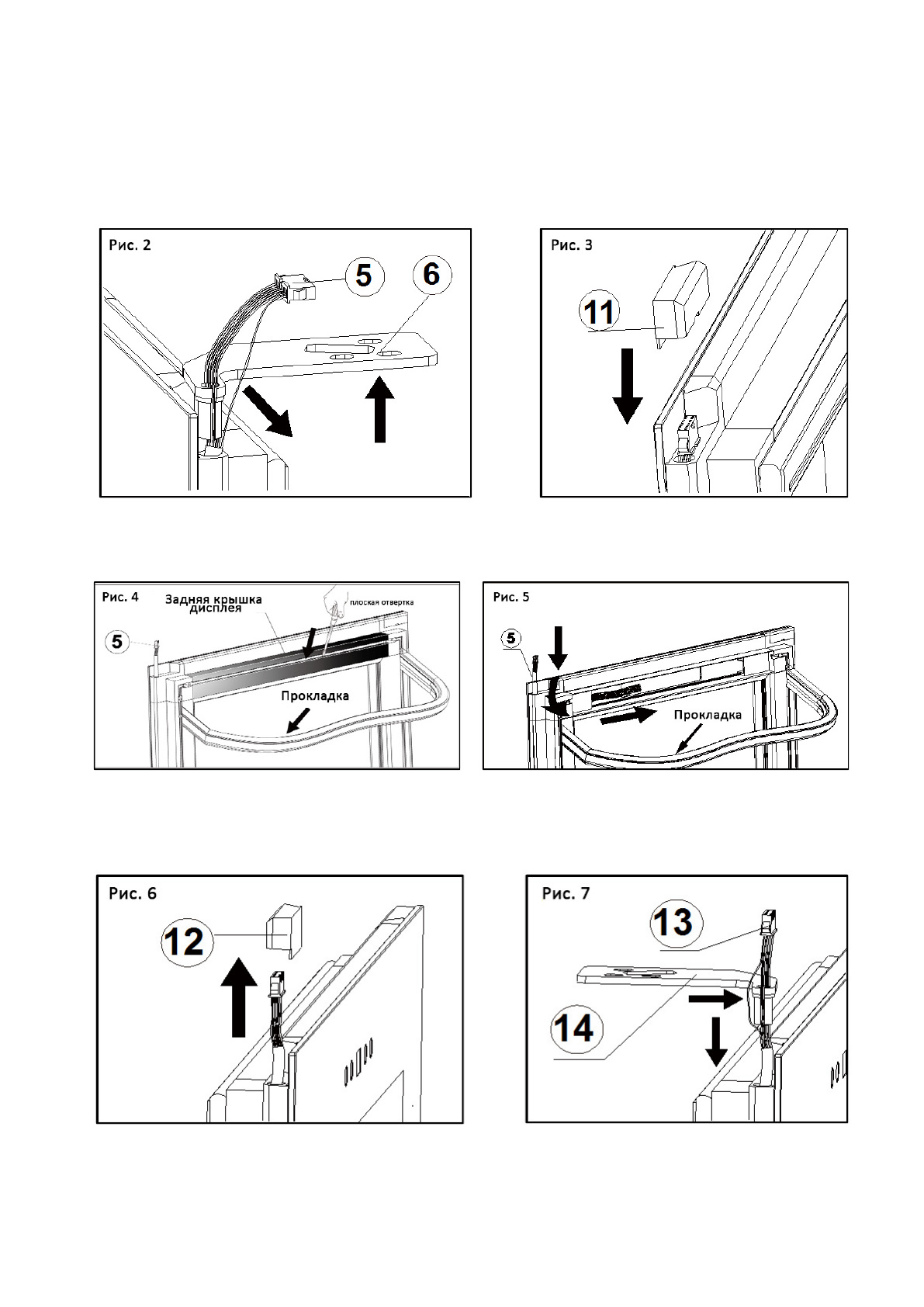 Рис. 2

5

6

Рис. 3

11

Рис. 4

Задняя крышка дисплея

плоская отвертка

5

Прокладка

Рис. 5

5

Прокладка

Рис. 6

12

Рис. 7

13

14