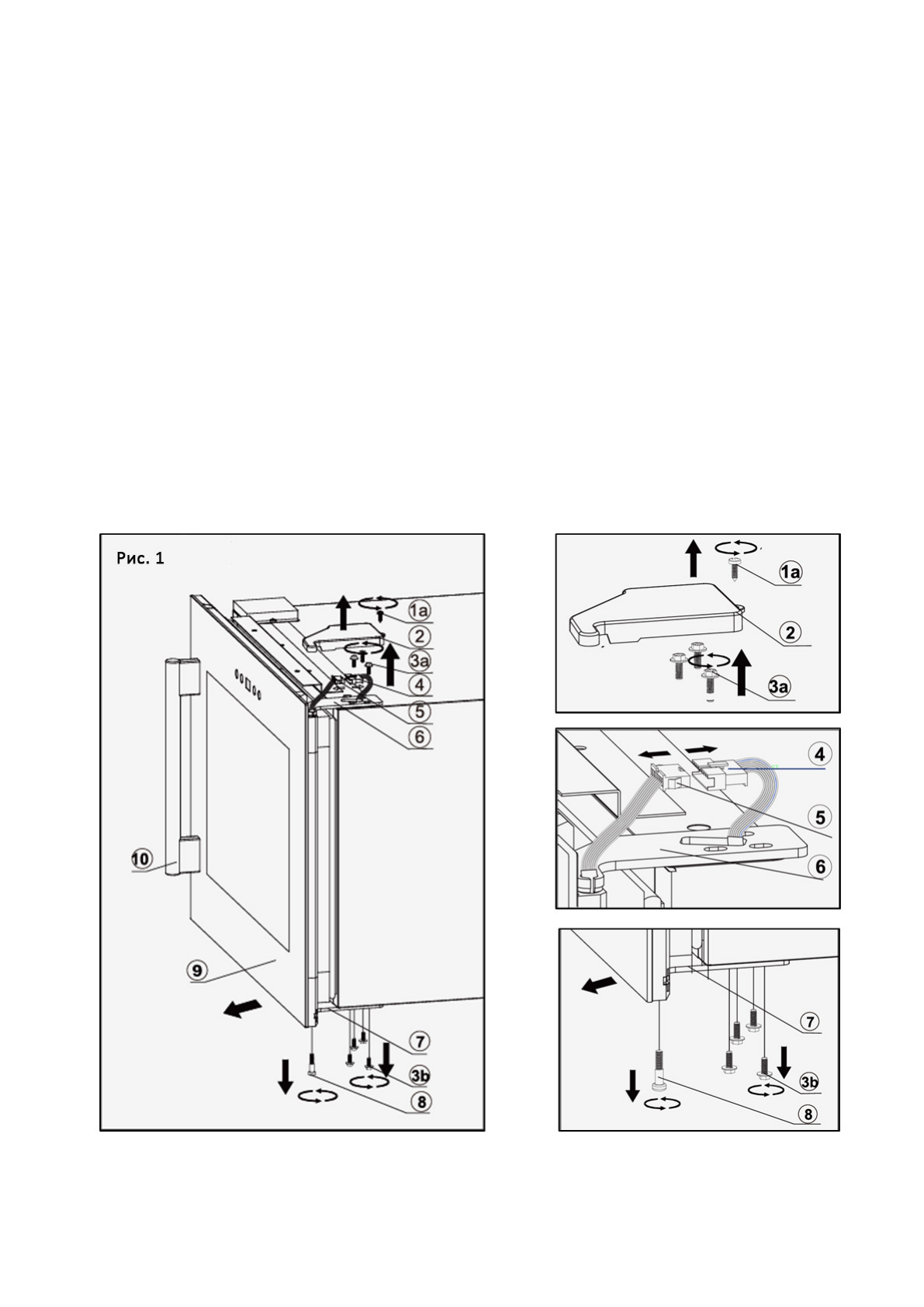 Рис. 1

1a
2
3a
4
5
6
10
9
7
3b
8

1a
2
3a

4
5
6

7
3b
8