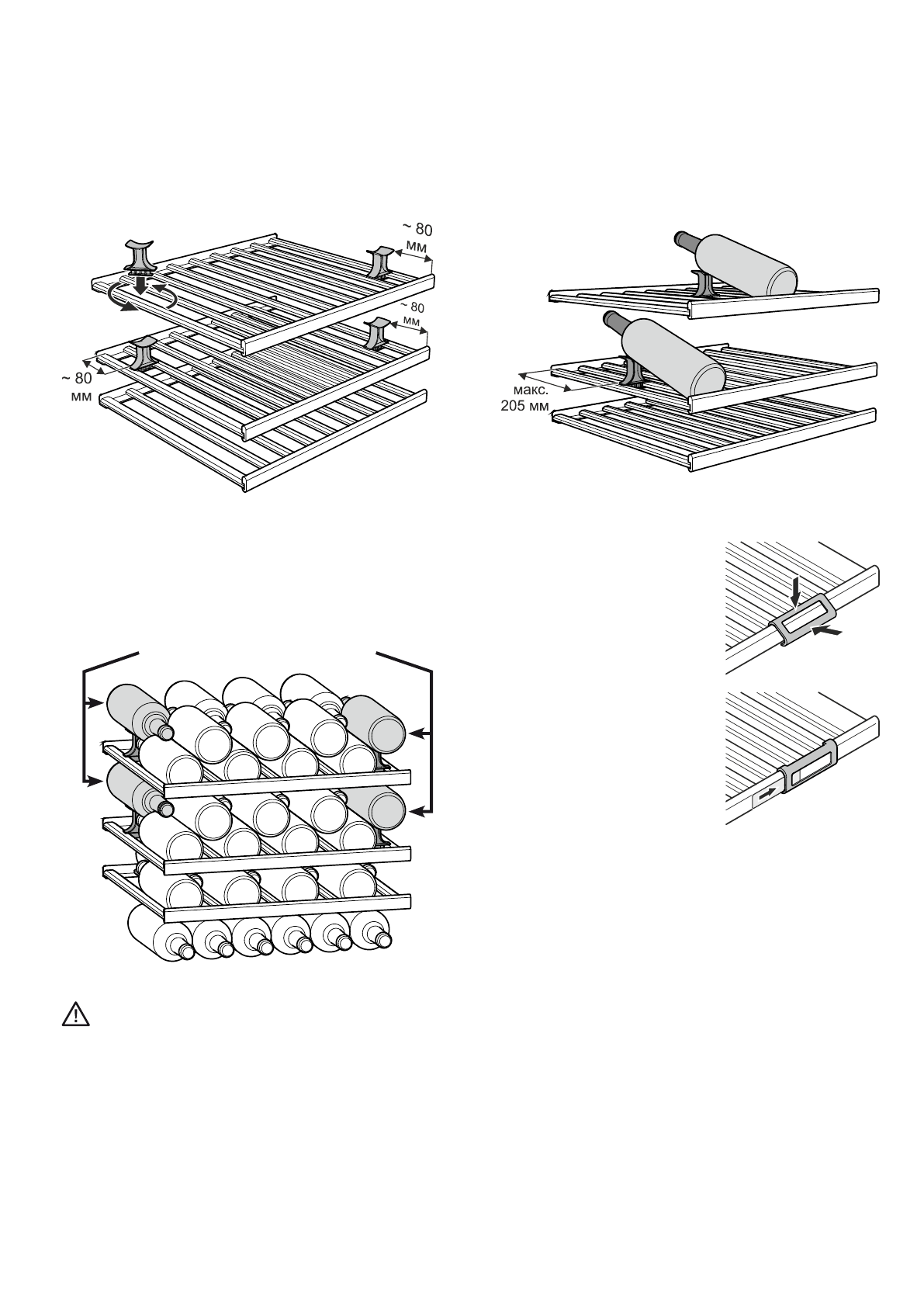 ~ 80 мм

~ 80 мм

~ 80 мм

макс. 205 мм