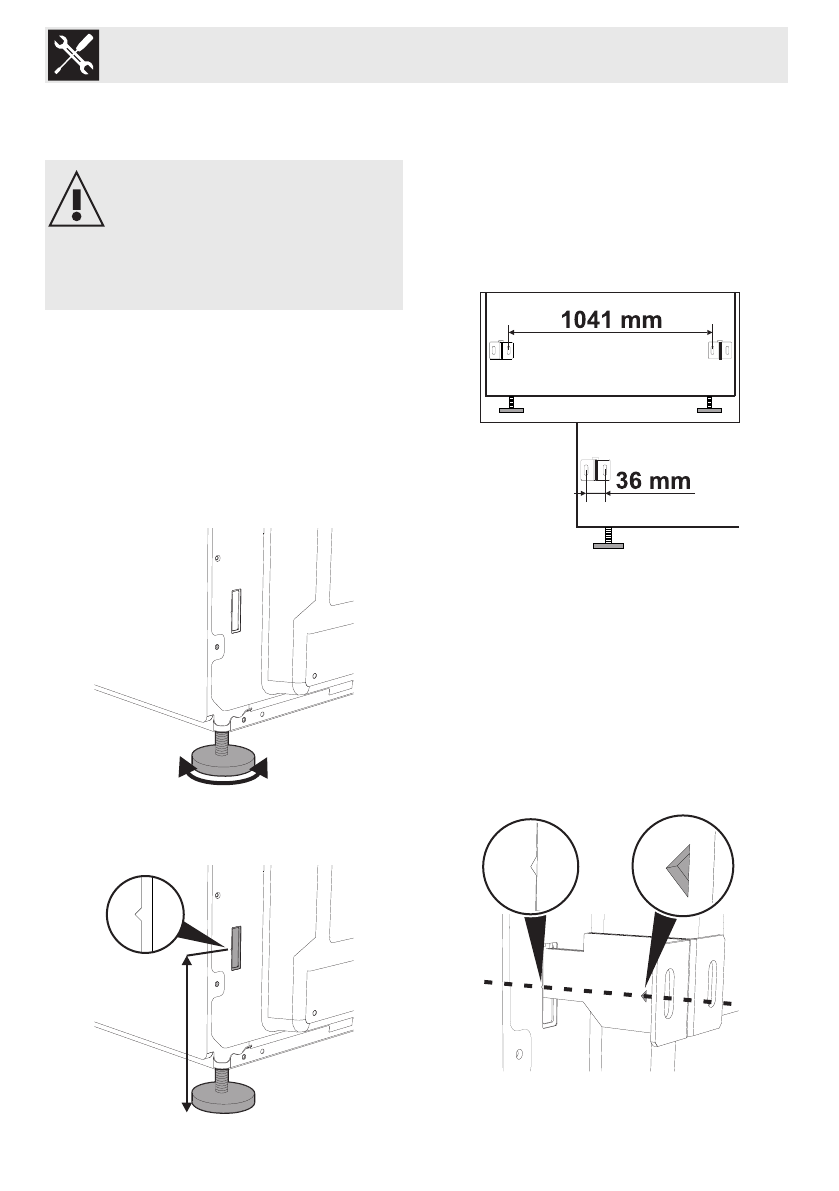 1041 mm

36 mm