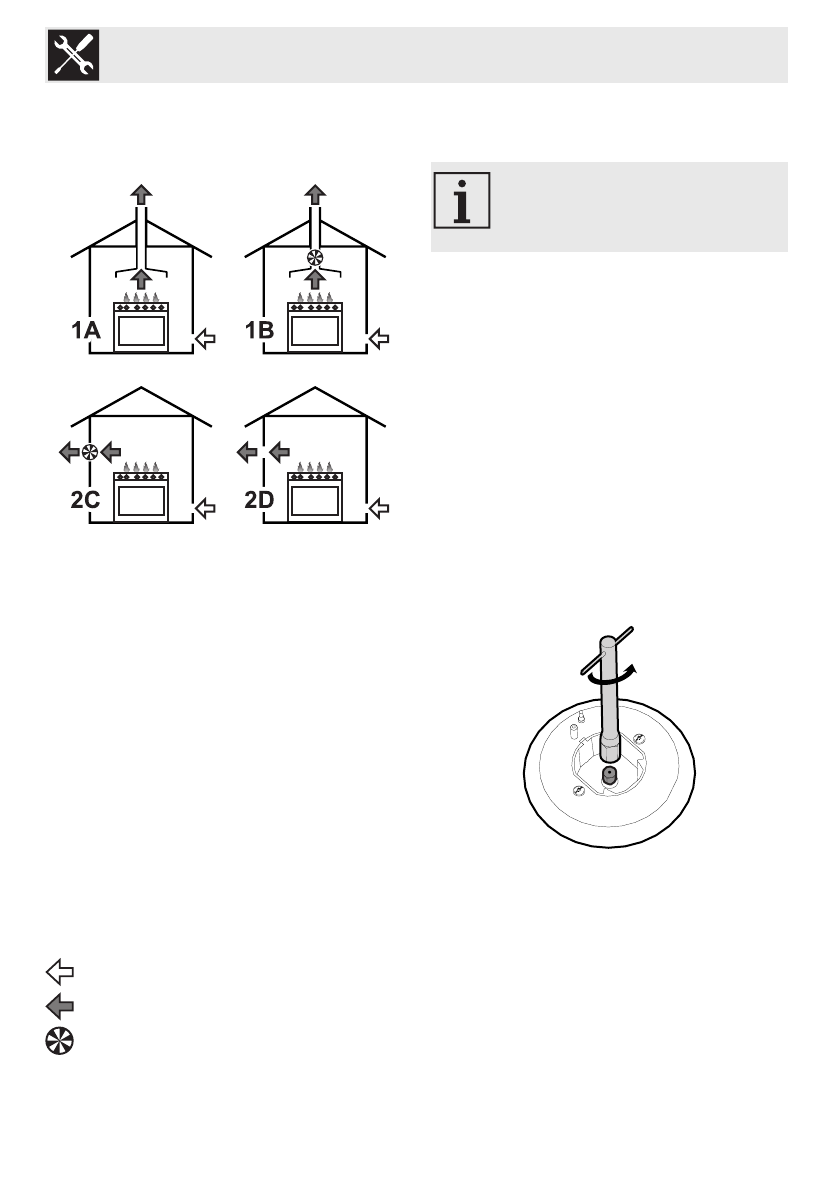 1A

1B

2C

2D