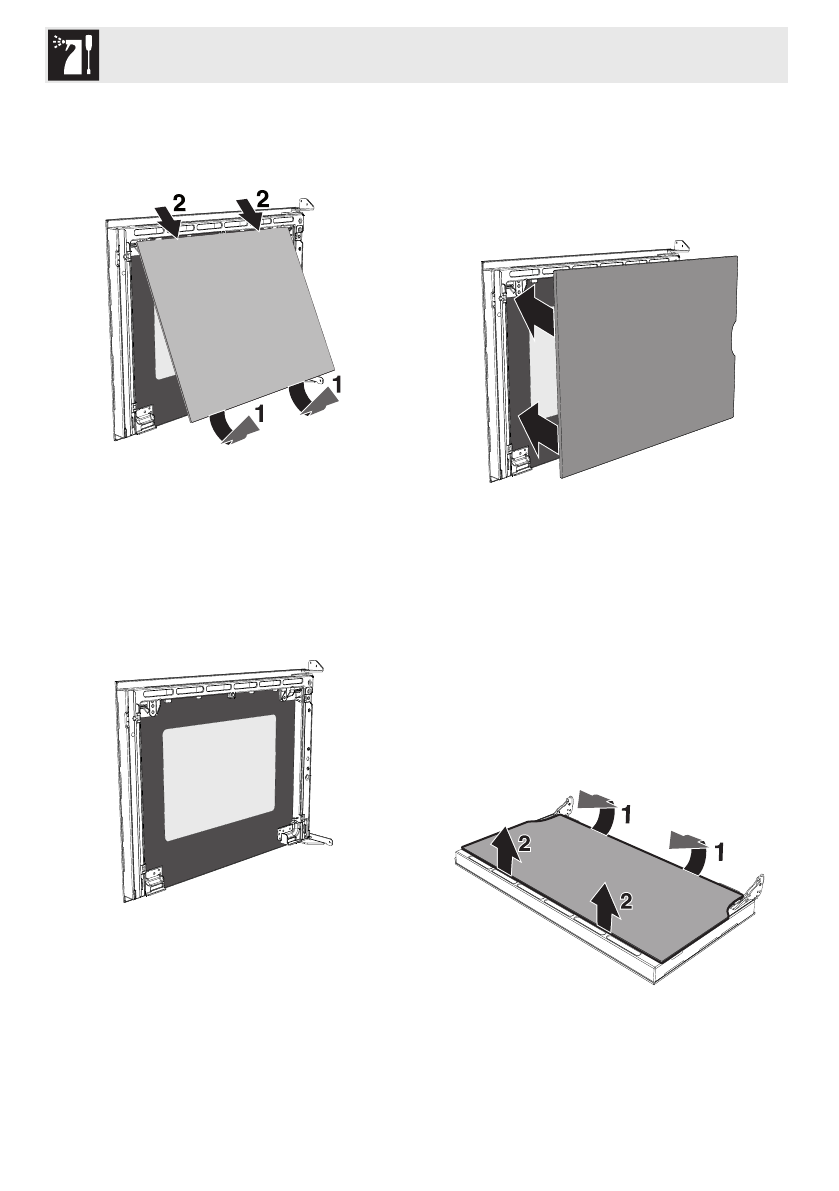 2 2

1

1

1

1

2

2