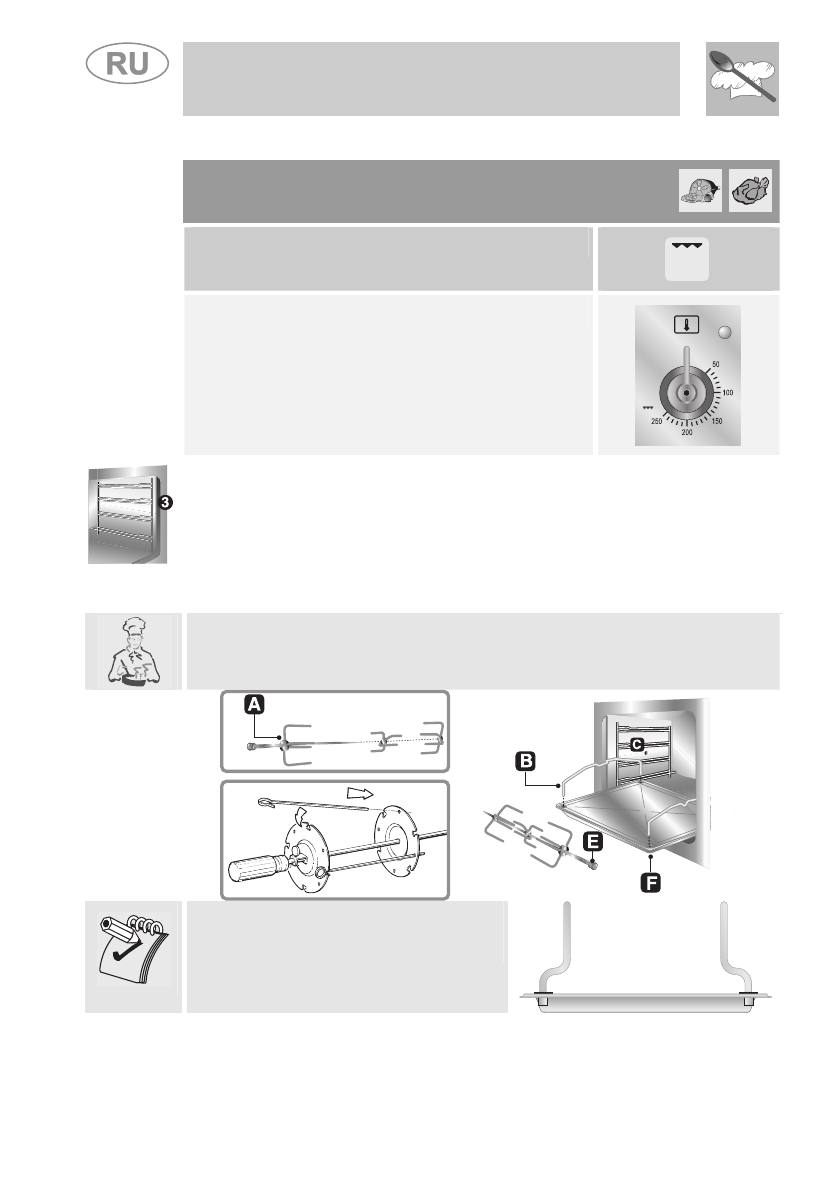 RU

50
100
150
200
250

3

A

B

C

E

F