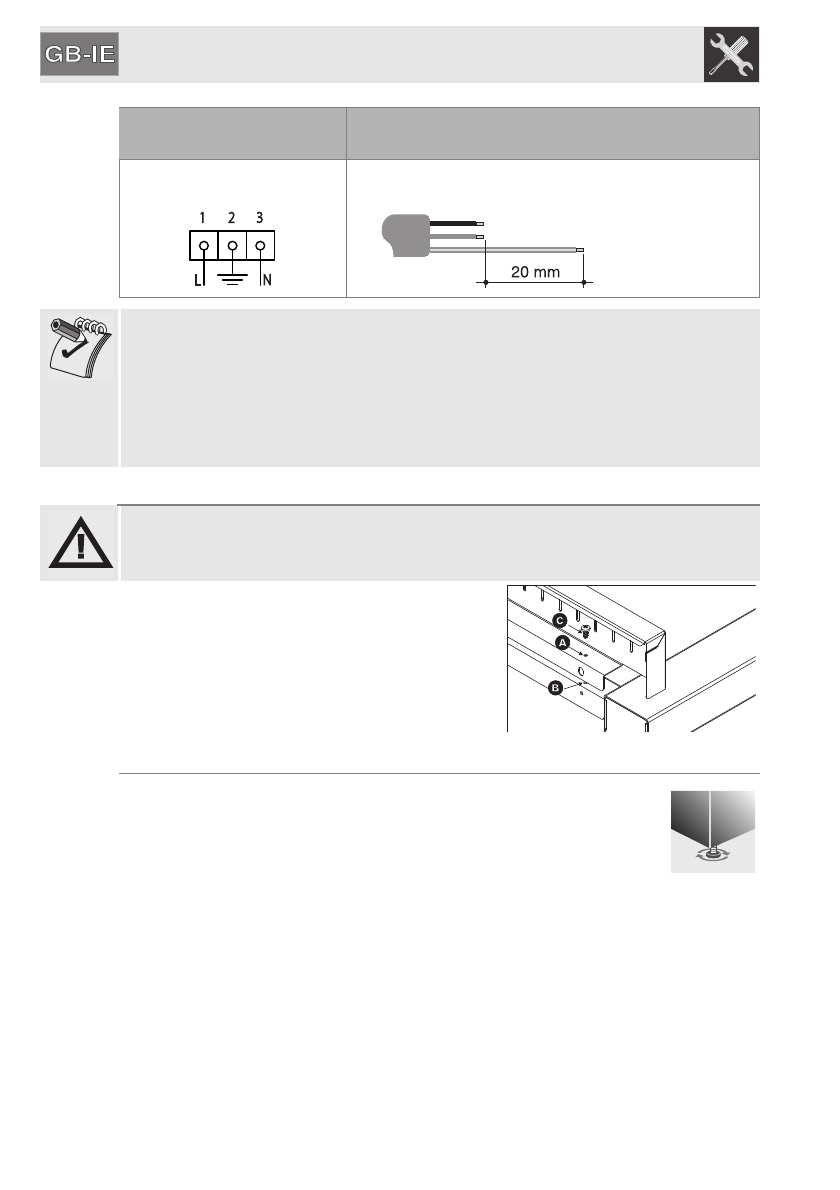 GB-IE

1 2 3
L N

20 mm

C
A
B