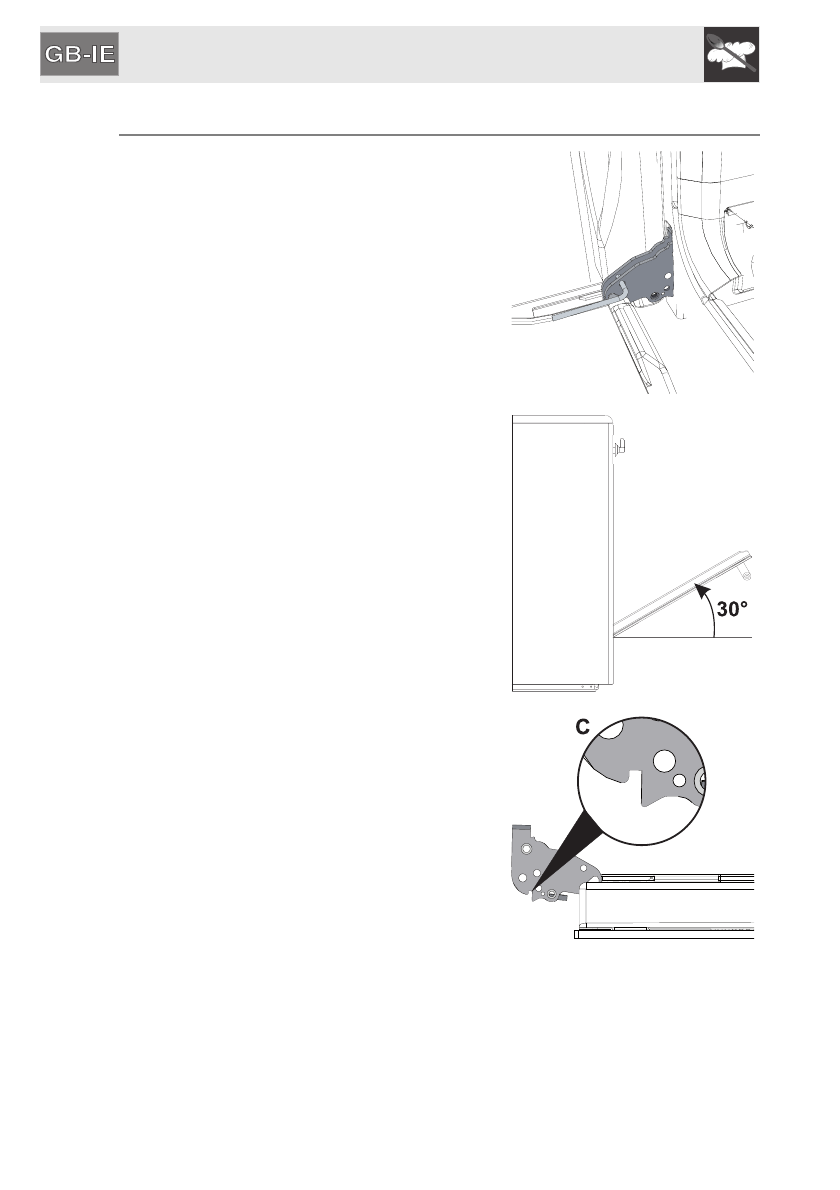 GB-IE

30°

C