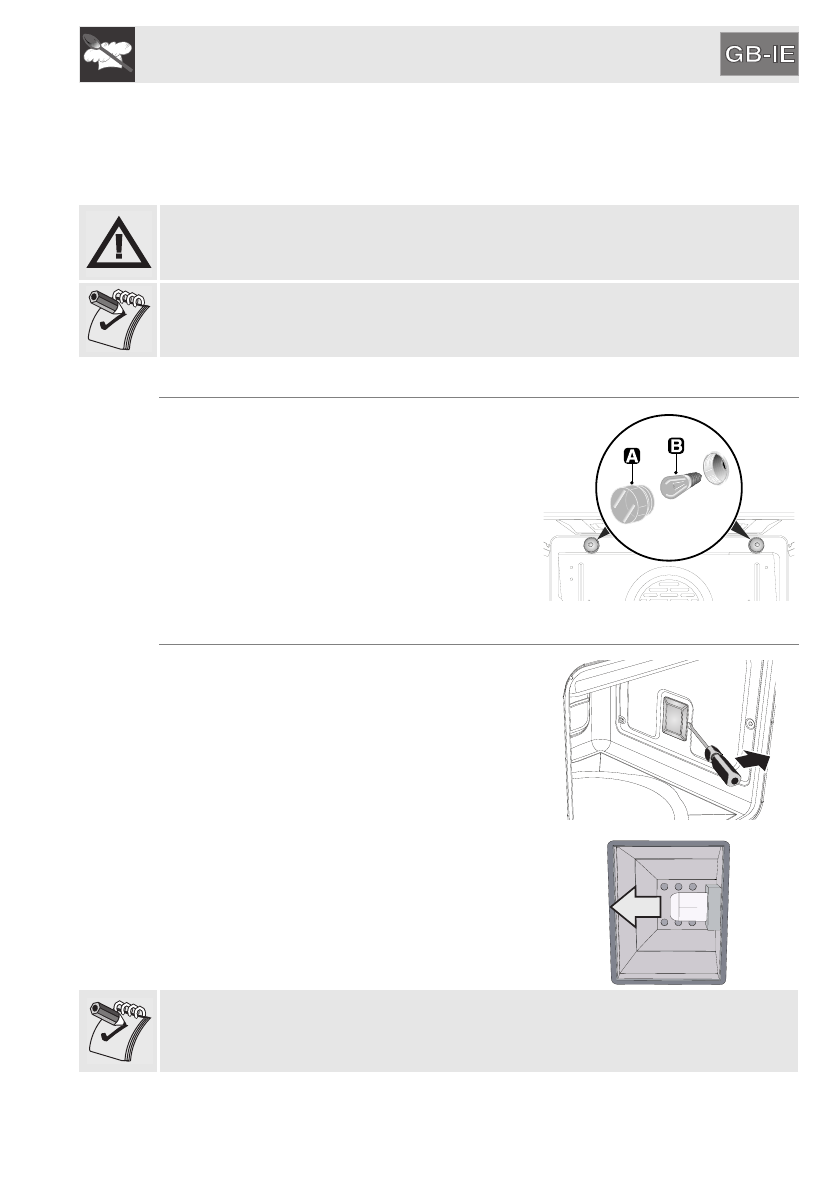 GB-IE

A

B