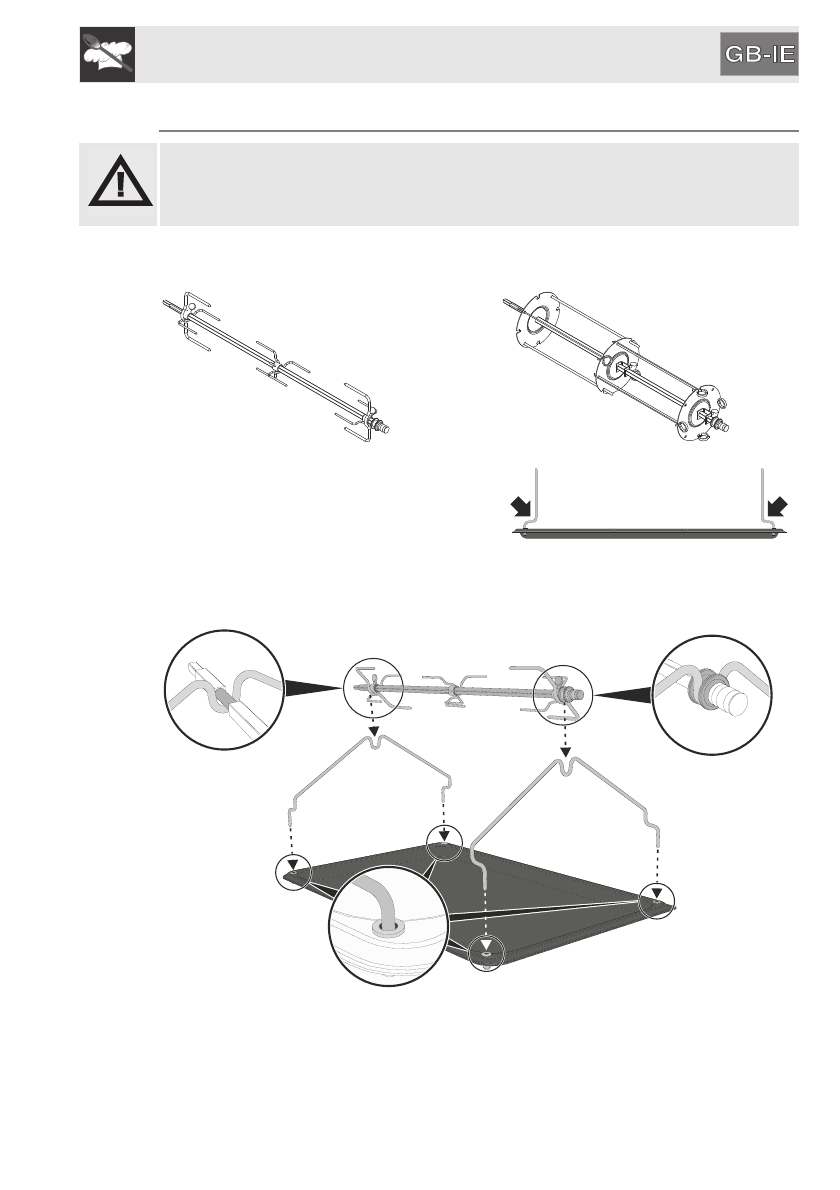 GB-IE