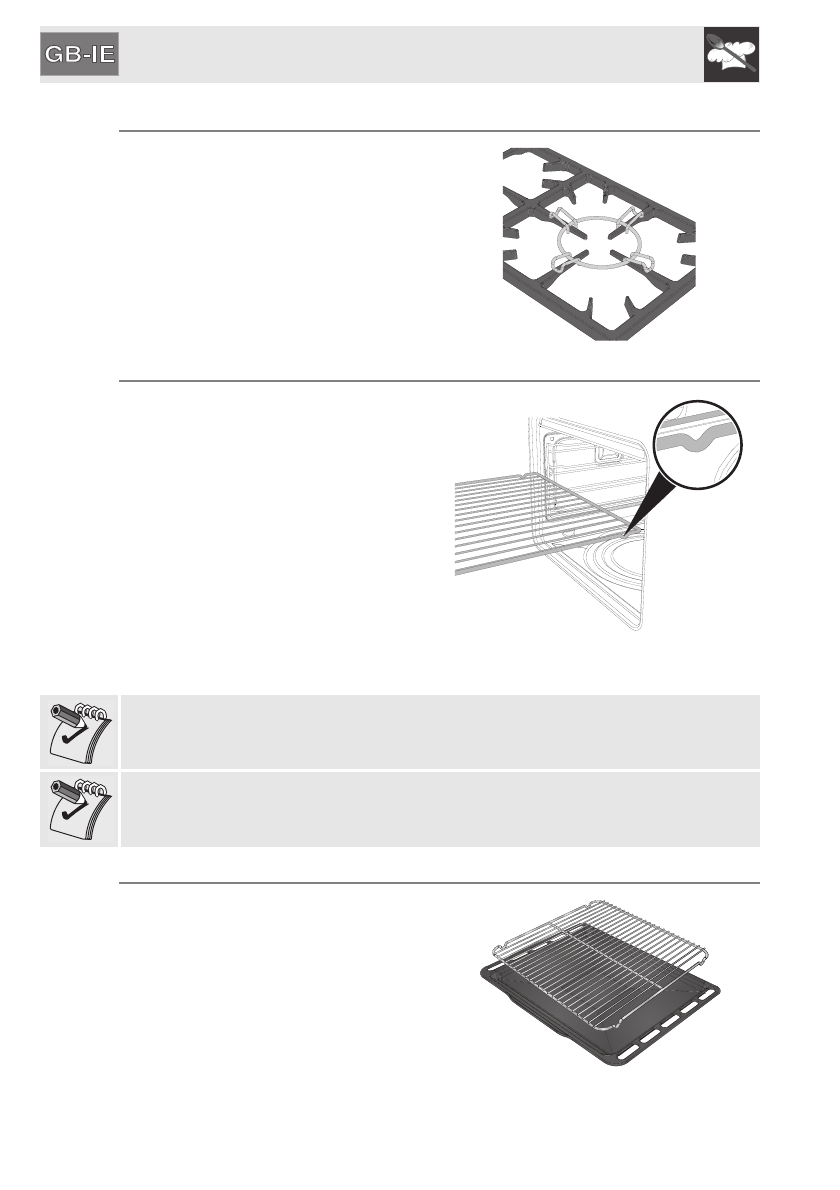 GB-IE