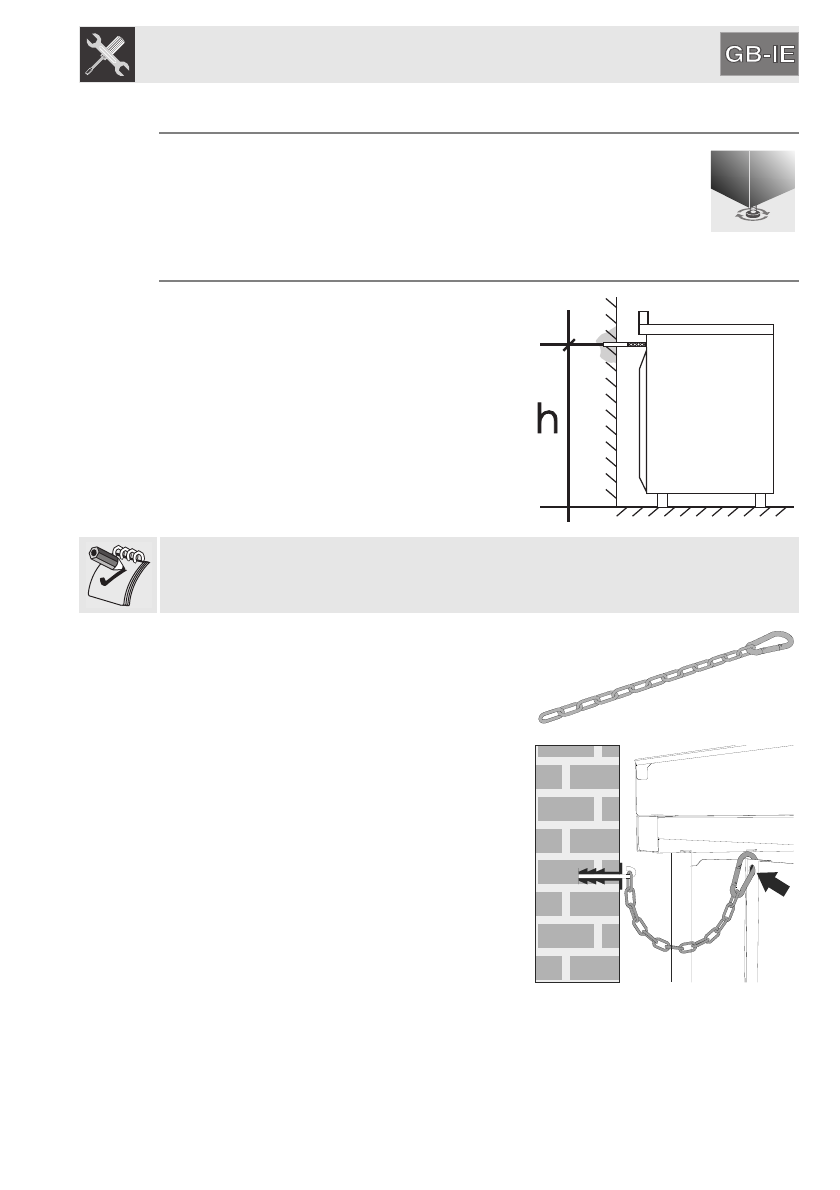 GB-IE

h