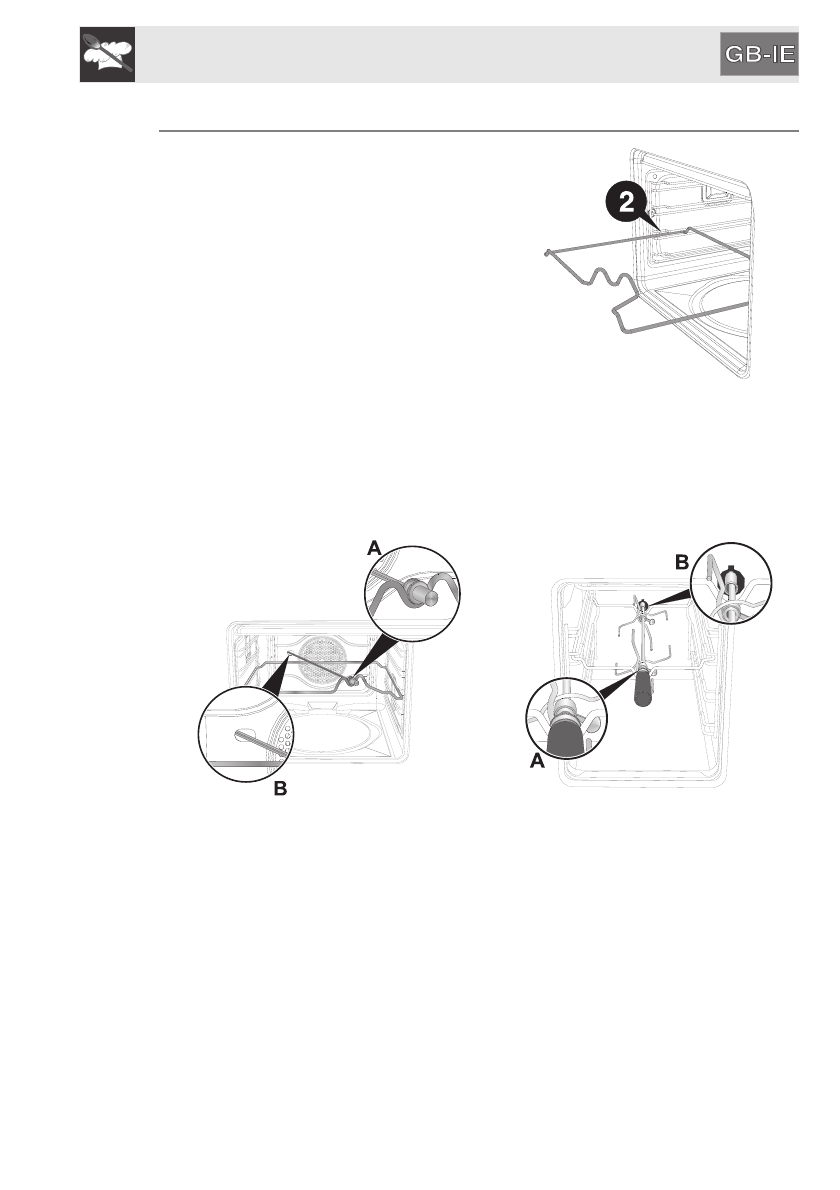 GB-IE

2

A

B

B

A