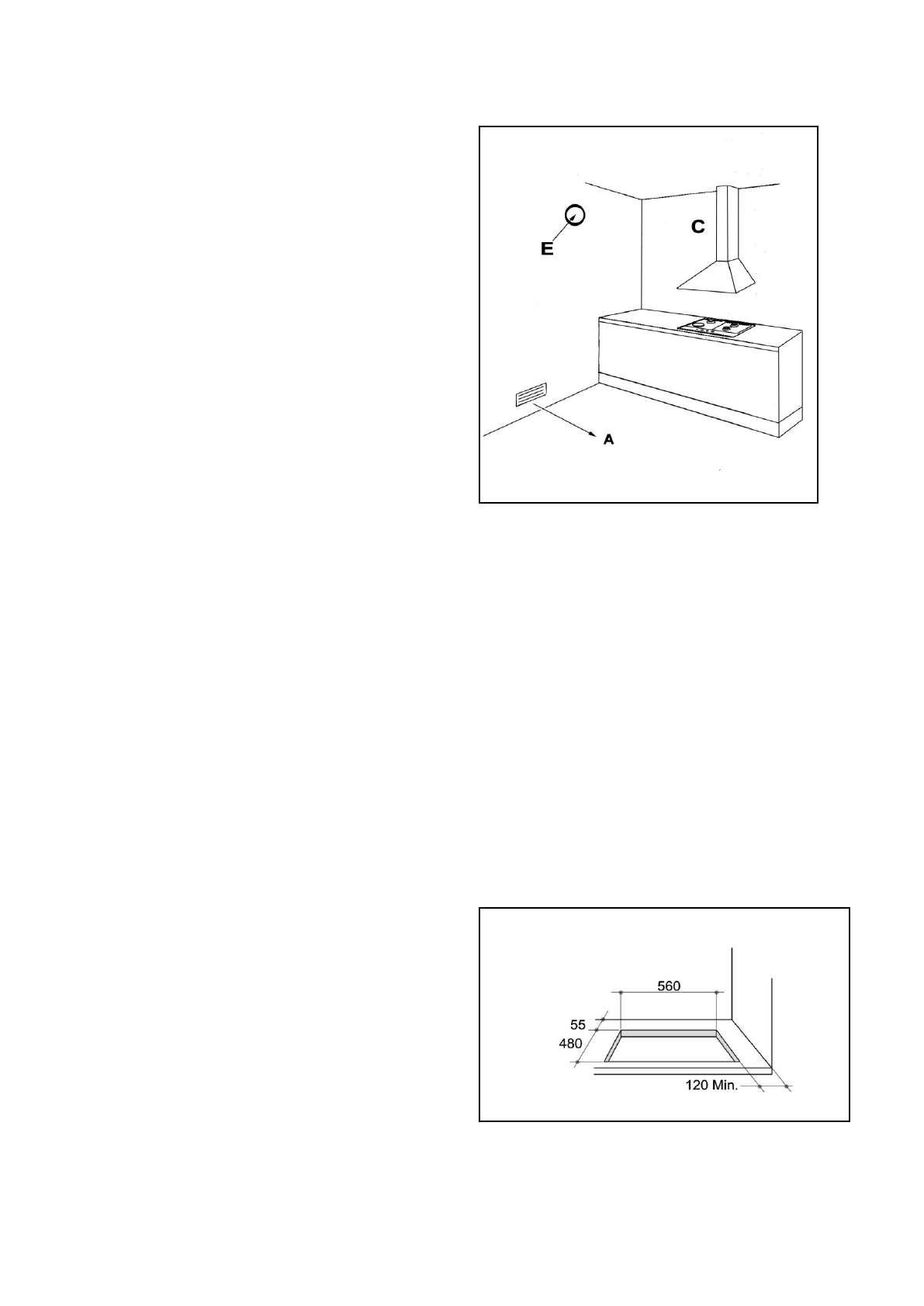 E

C

A

560

55

480

120 Min.