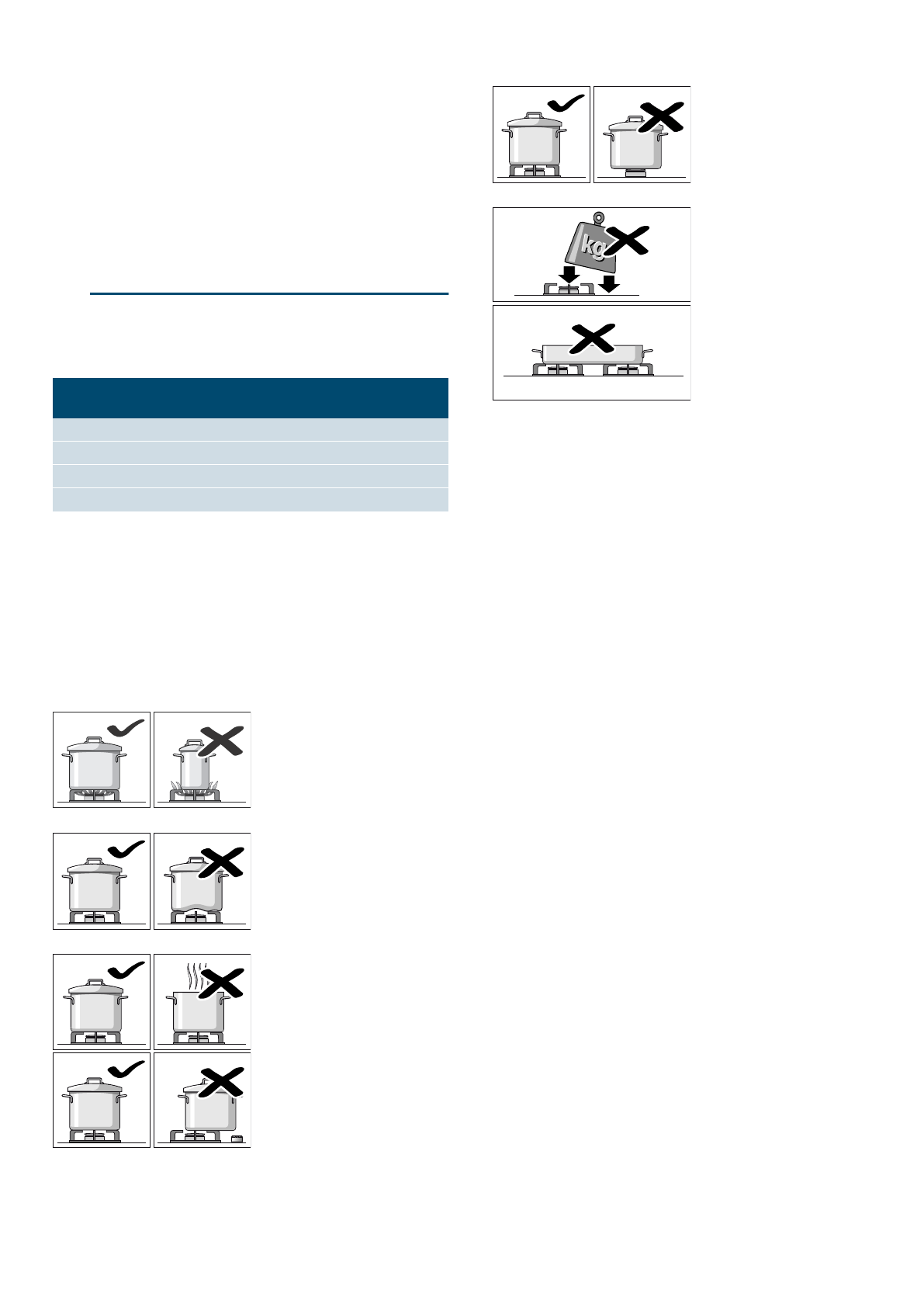 kg