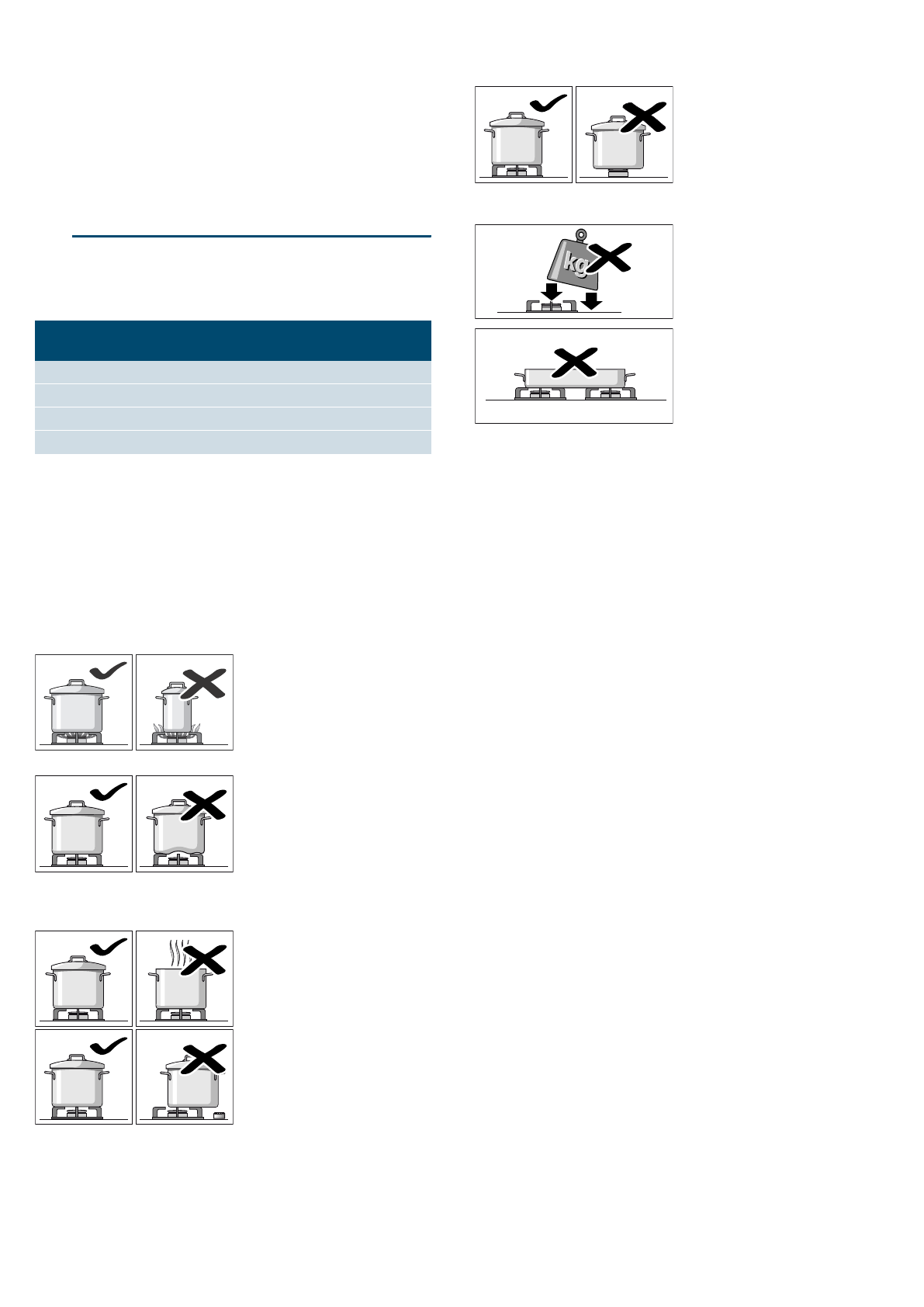 kg