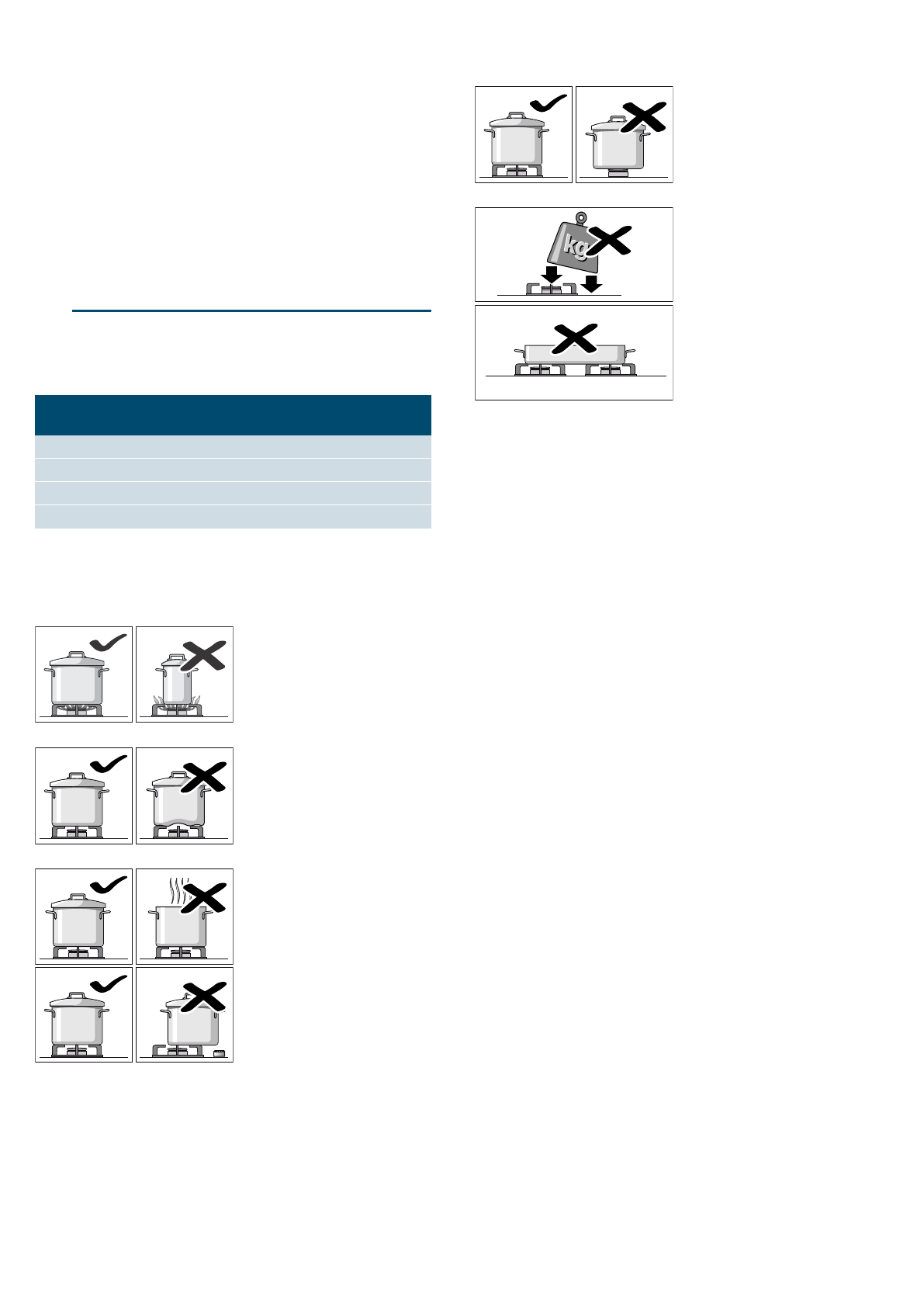 kg