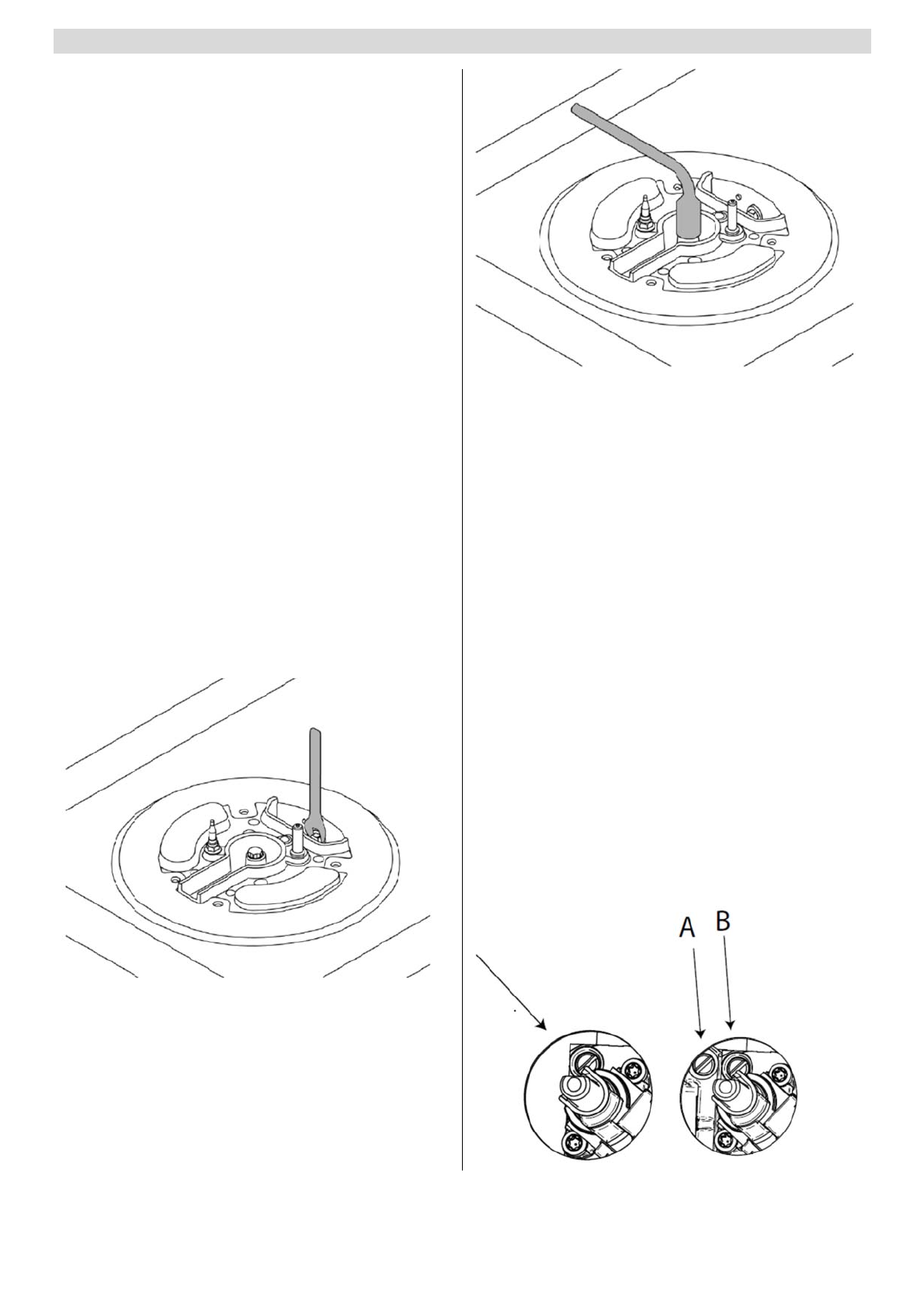 A B