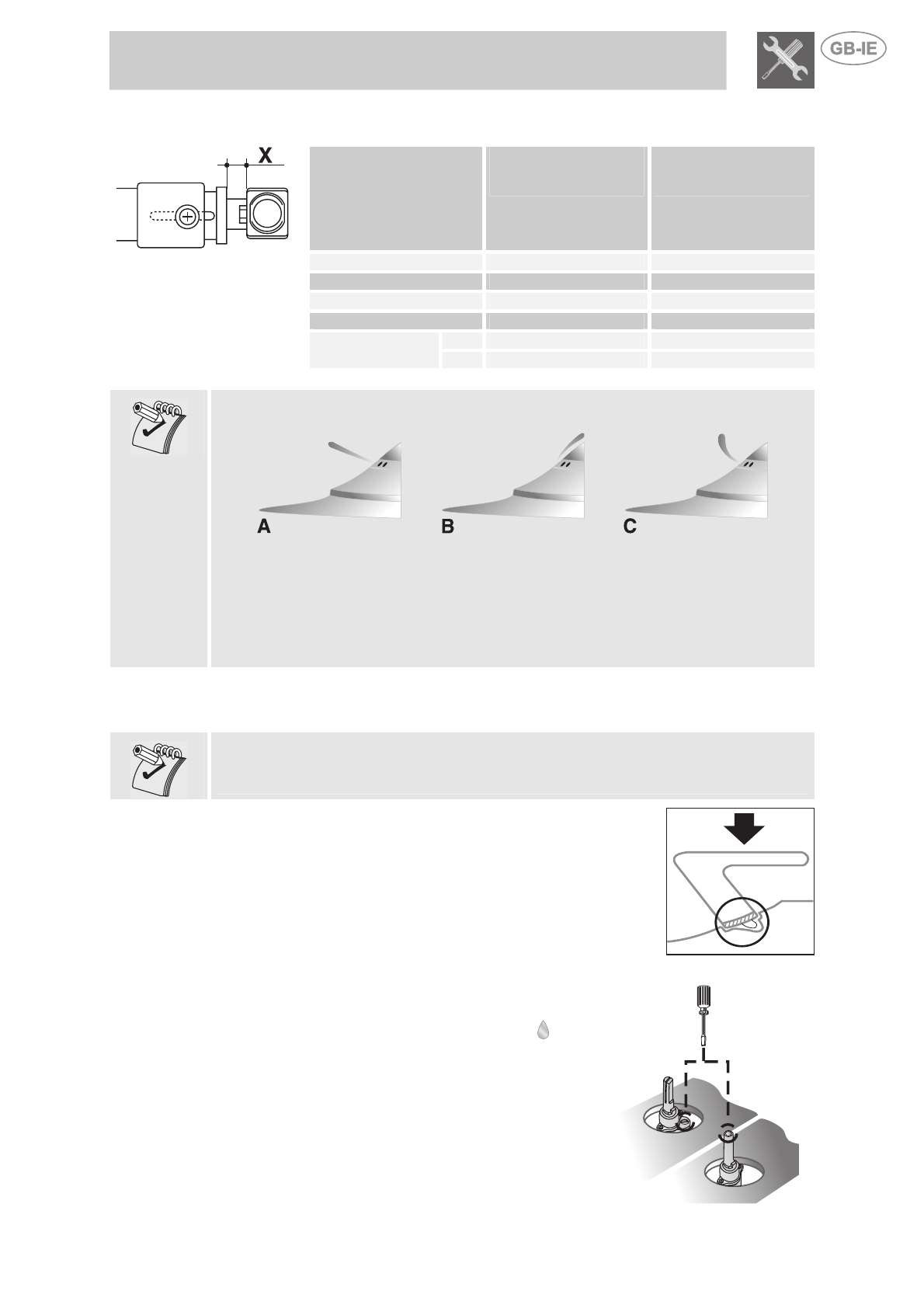 GB-IE

X

A

B

C