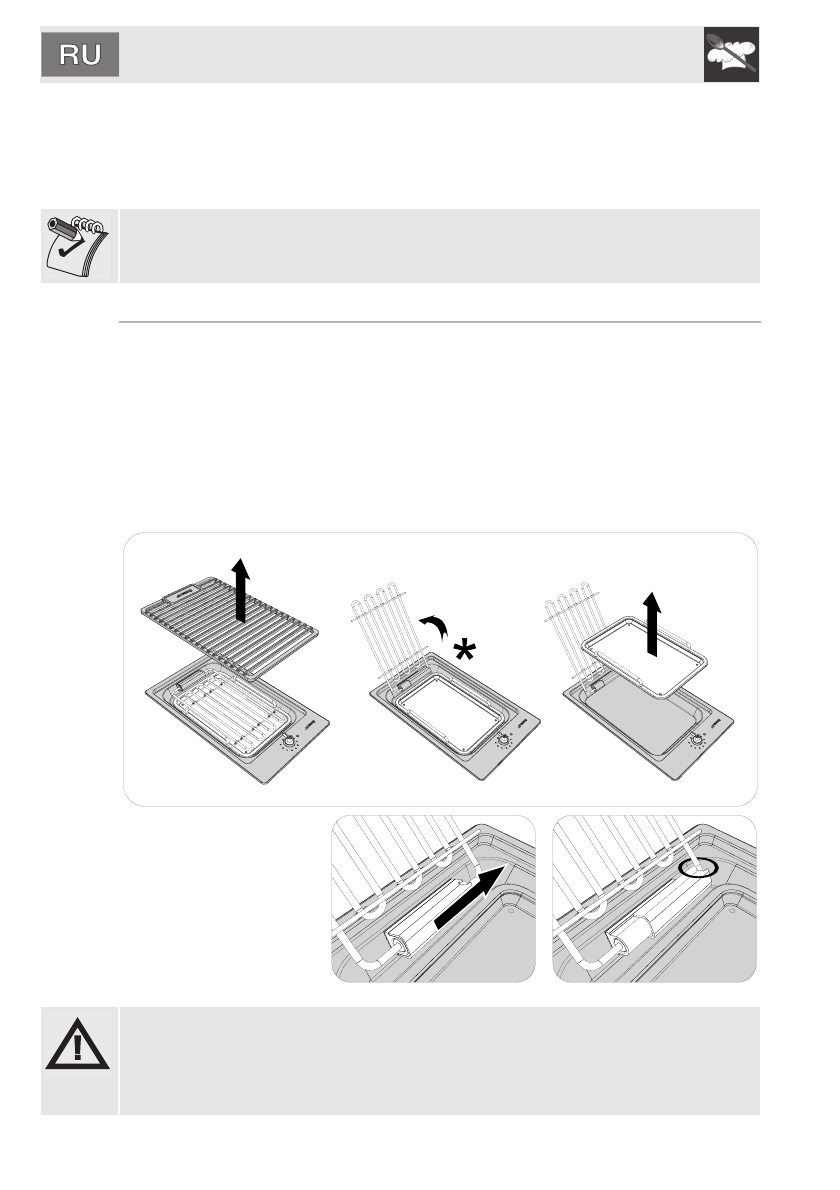 RU

*