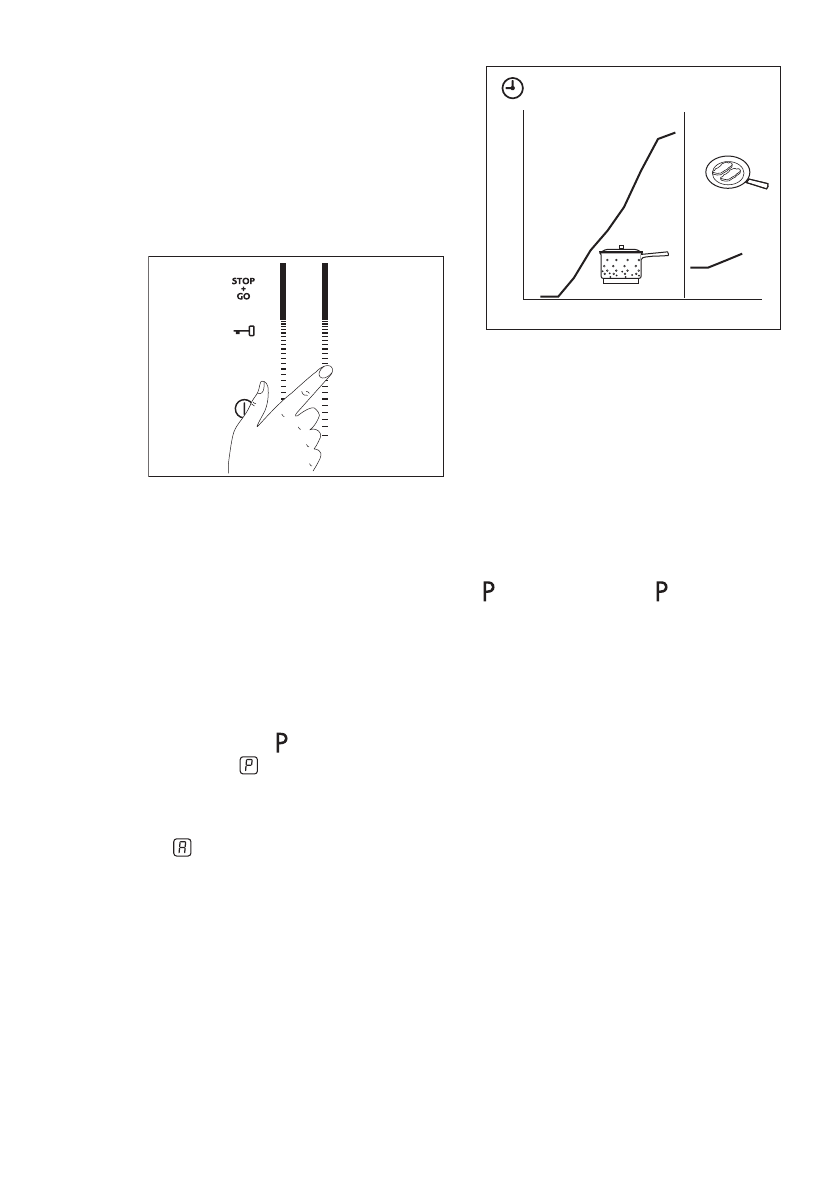 STOP
+
GO

P

P

P

P

A