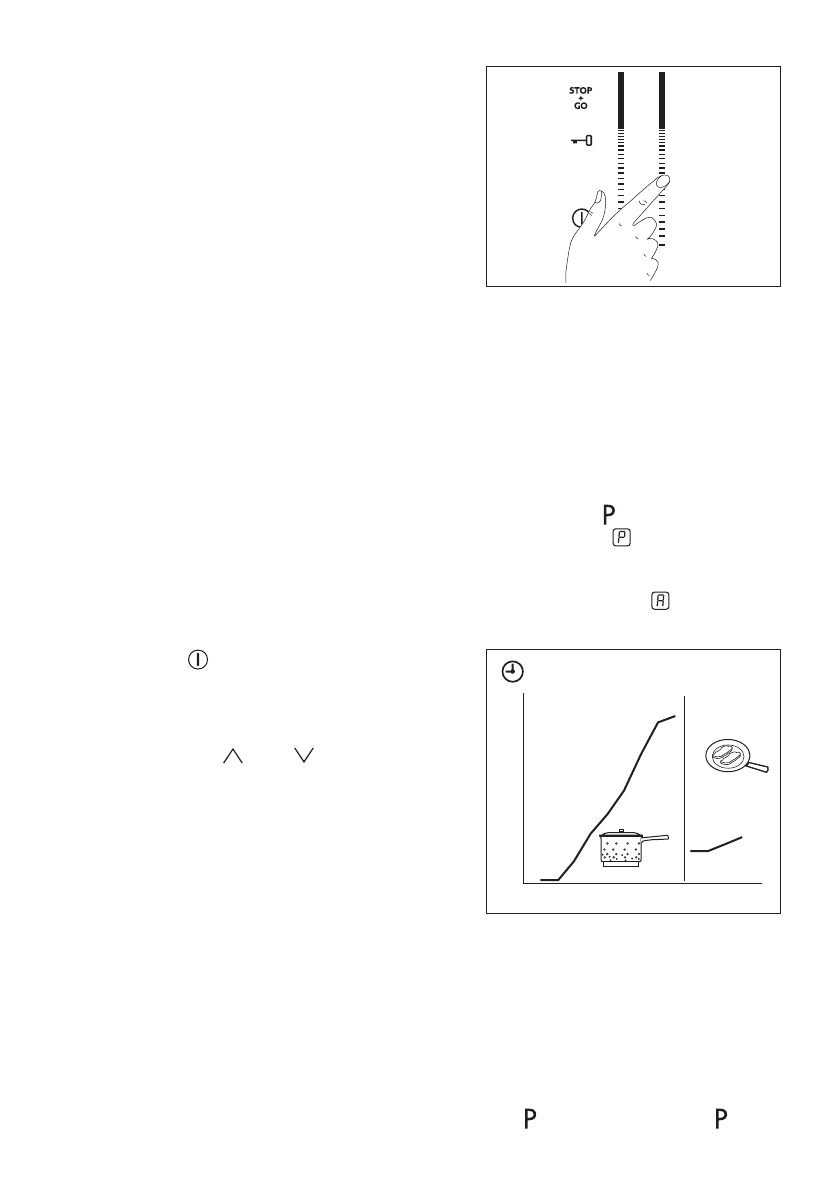 STOP
+
GO

P

P

A

P P