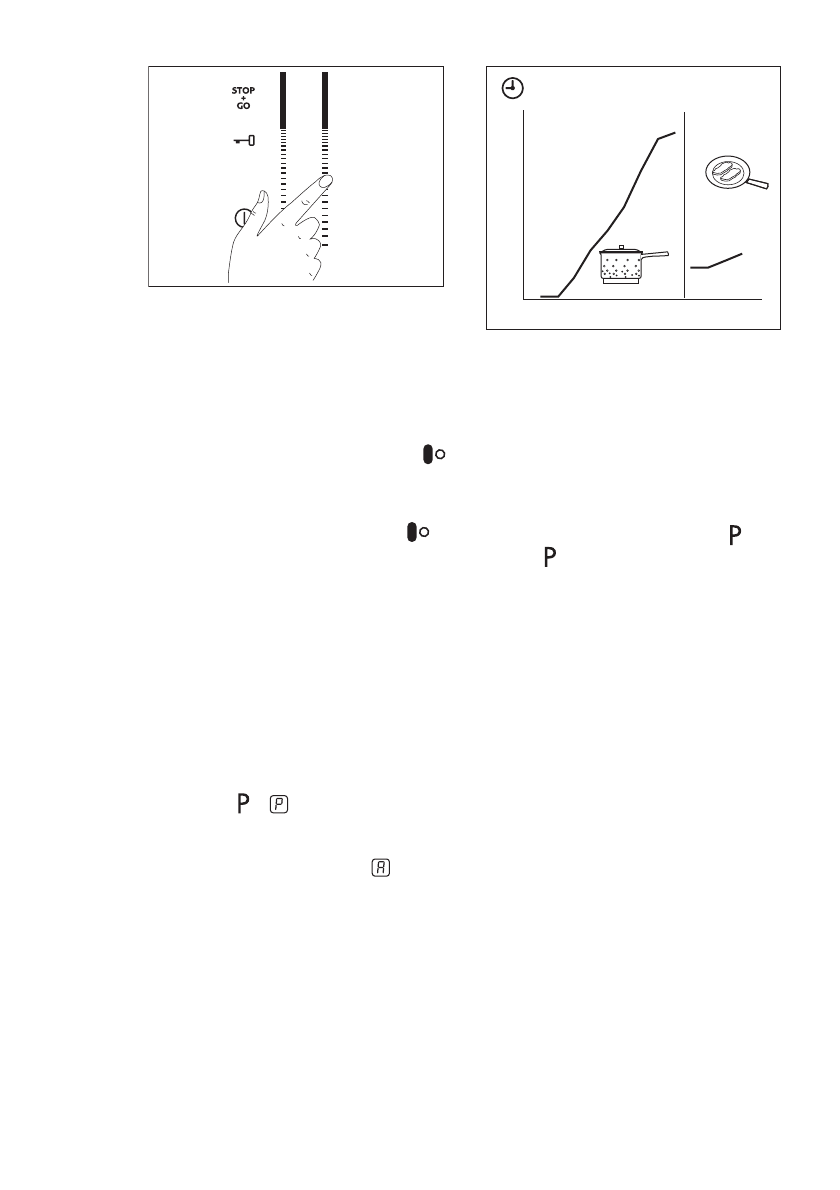 STOP
+
GO

P

P

P

P

A