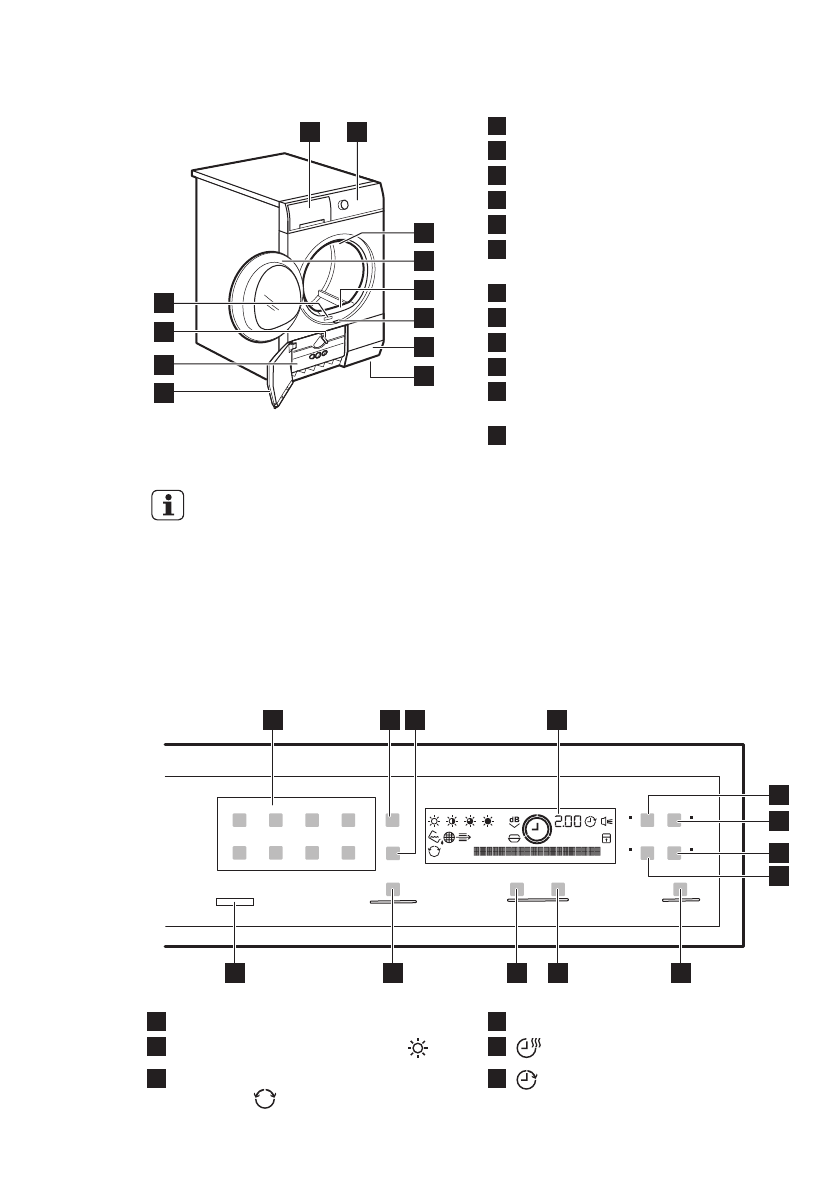 2.00 dB