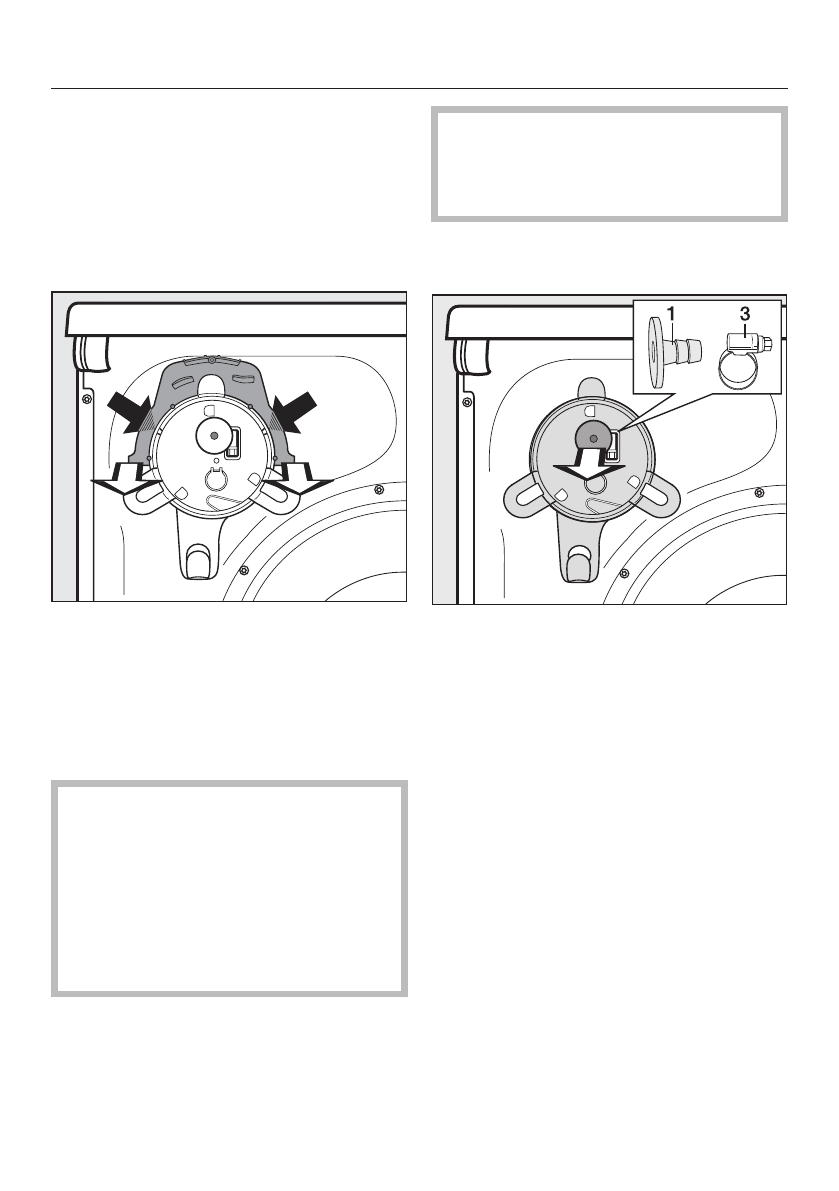 1

3