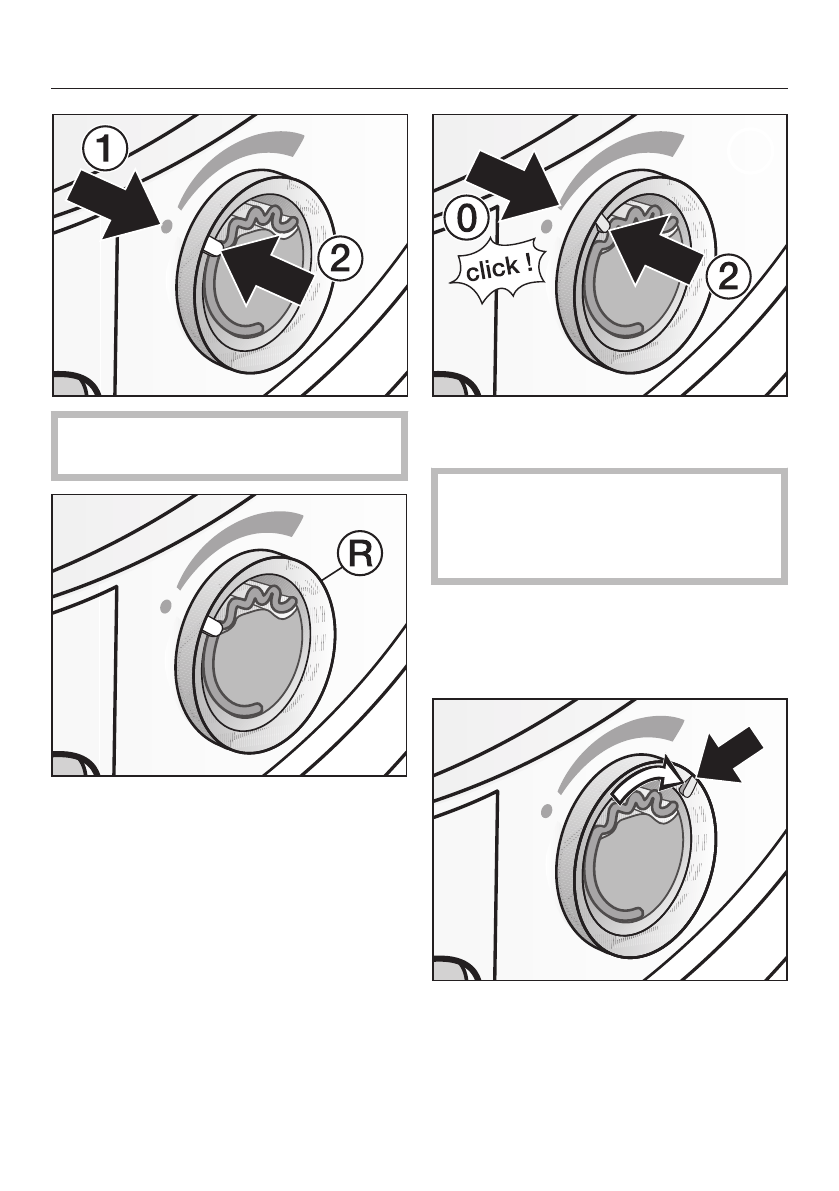 1
2
0
click !
2
R