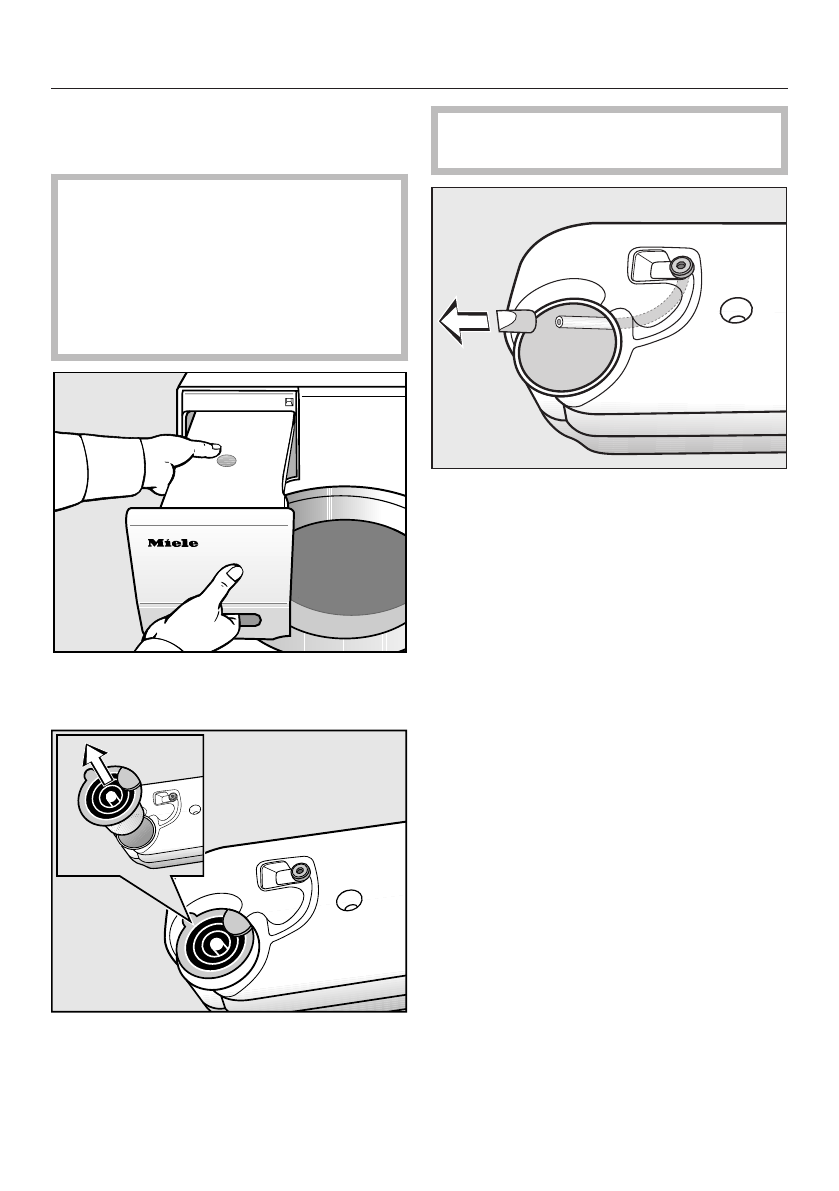 Miele