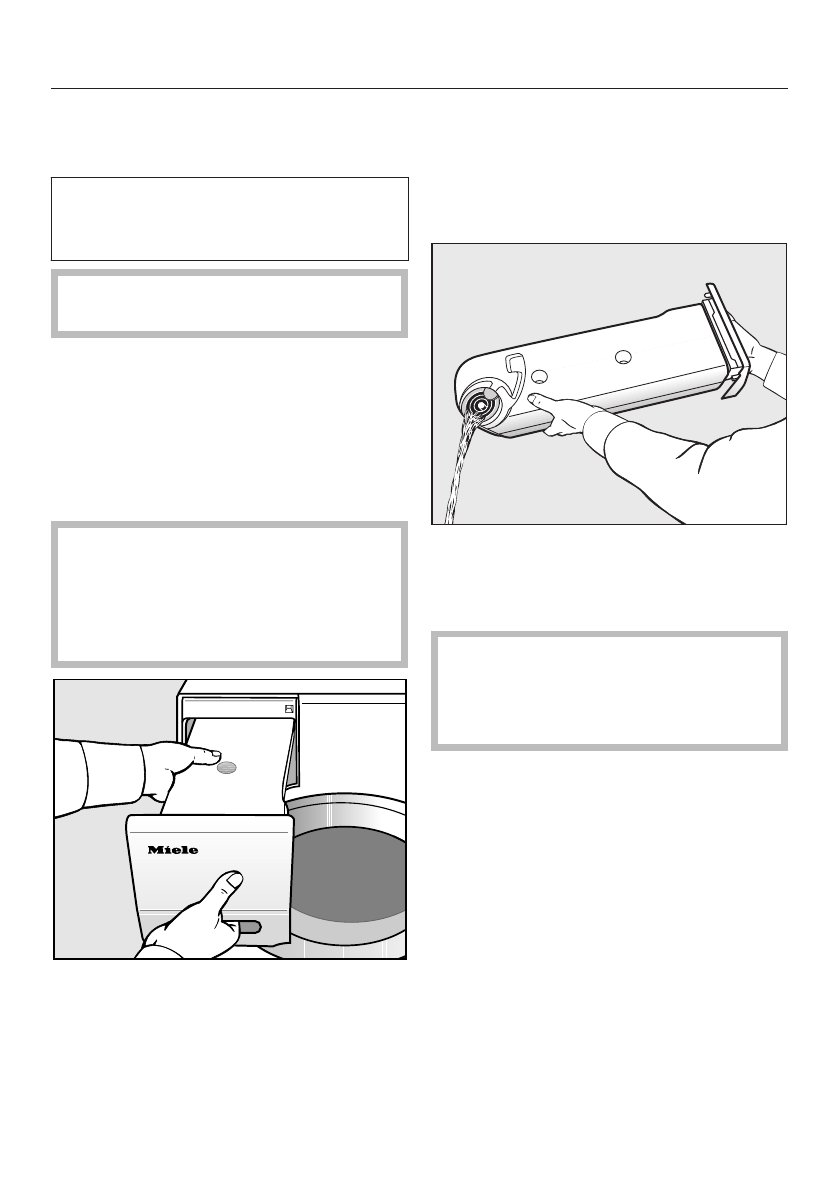 Miele