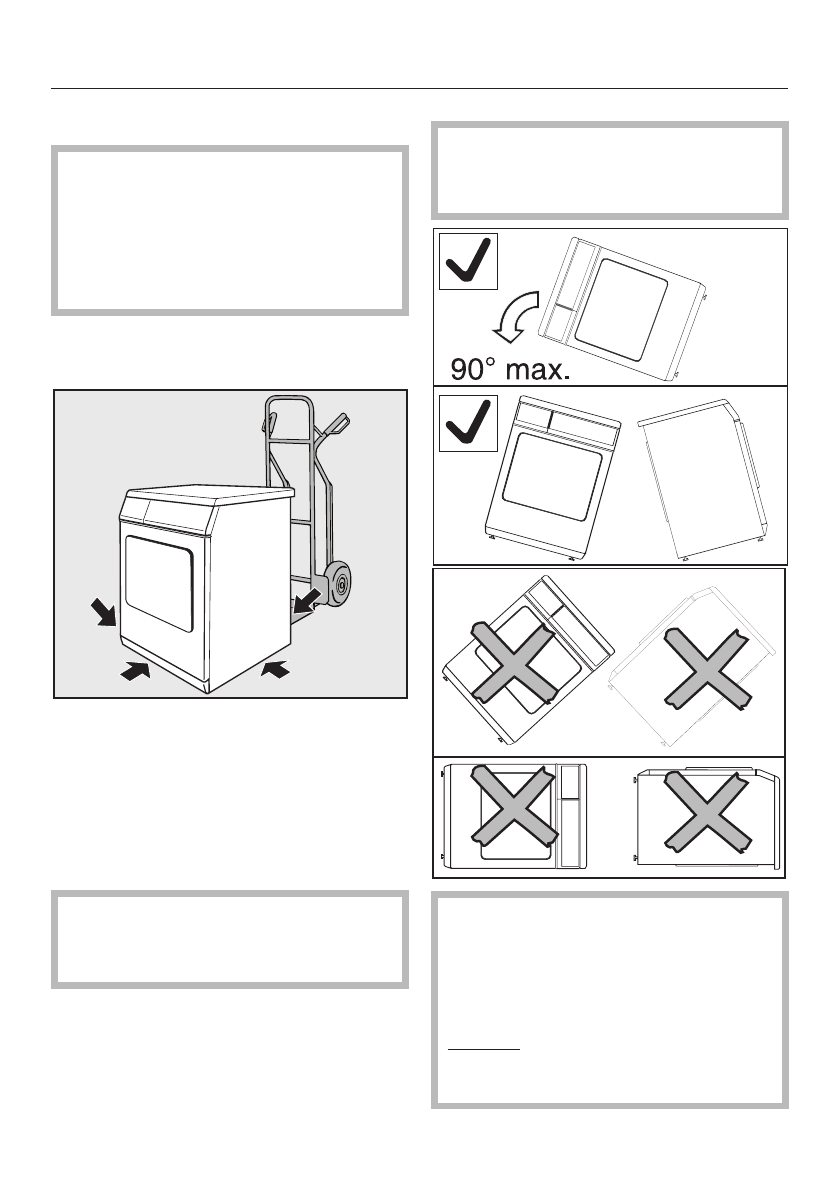 90° max.