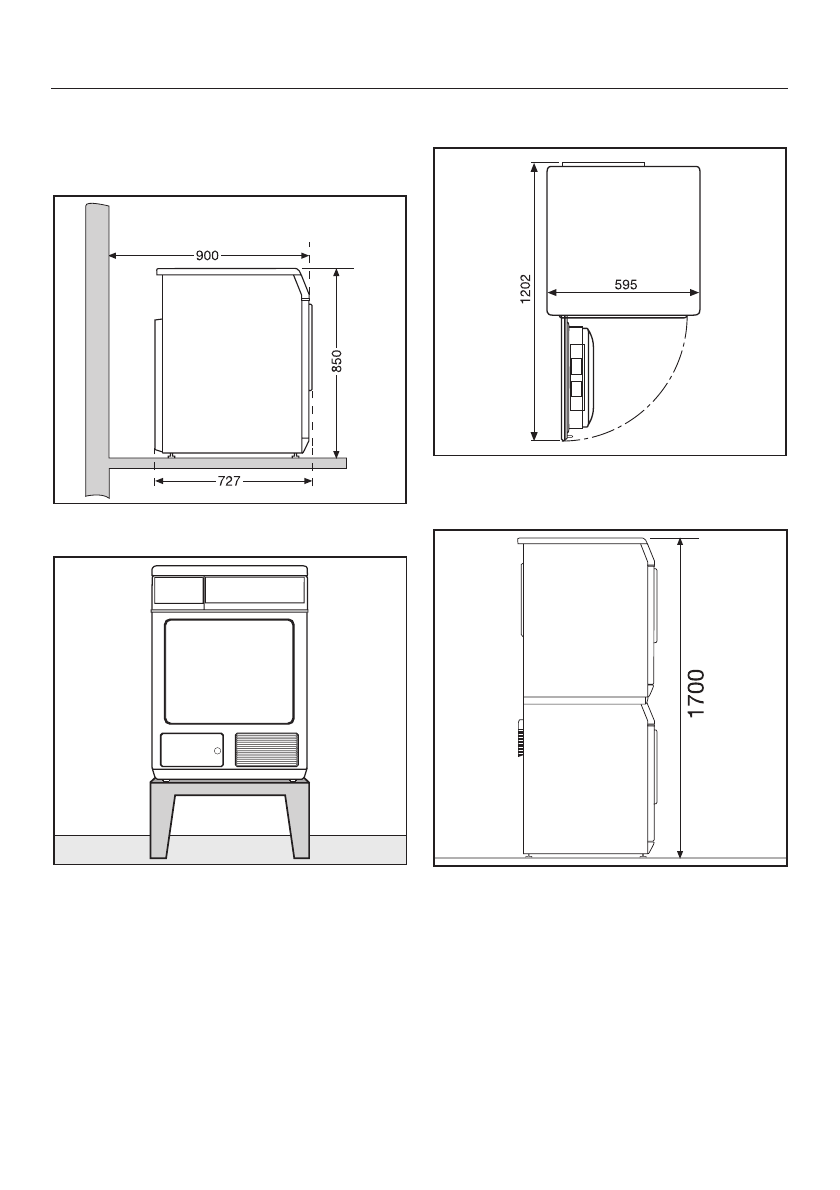 900

850

727

1202

595

1700