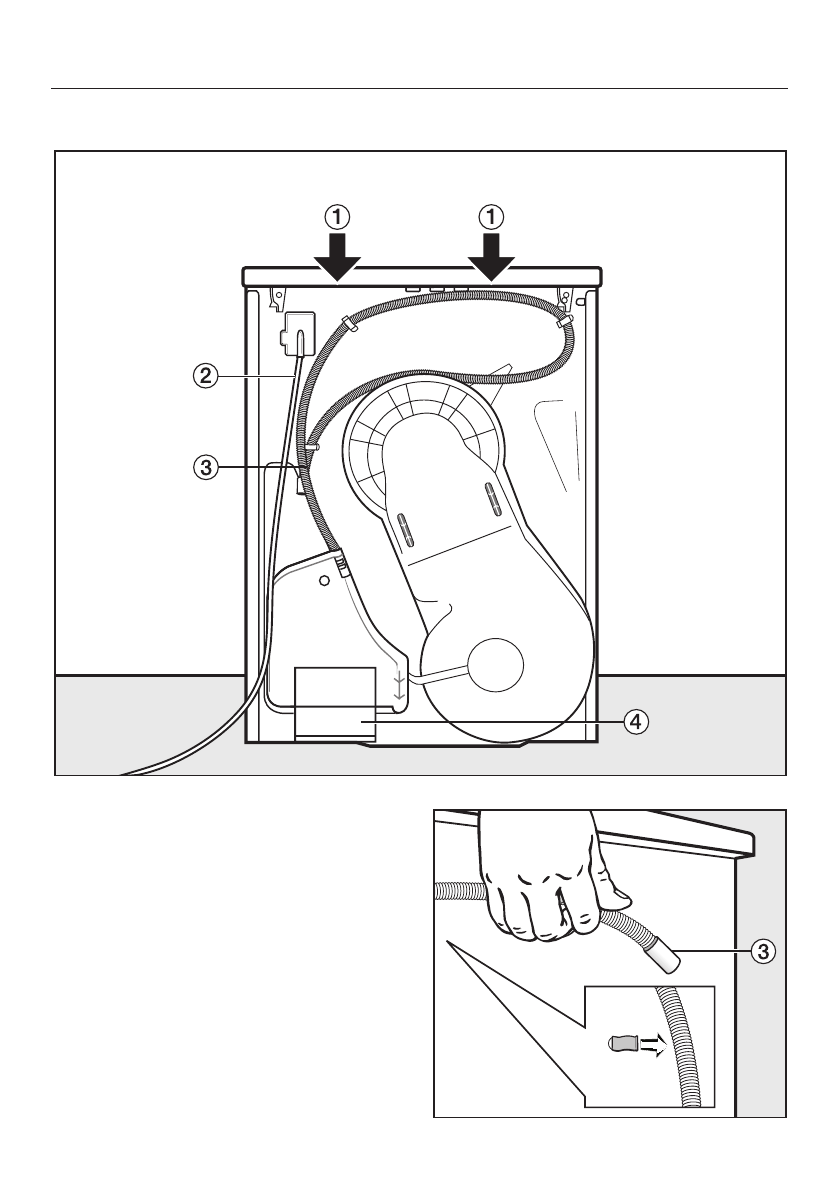 ①
①
②
③
④
③