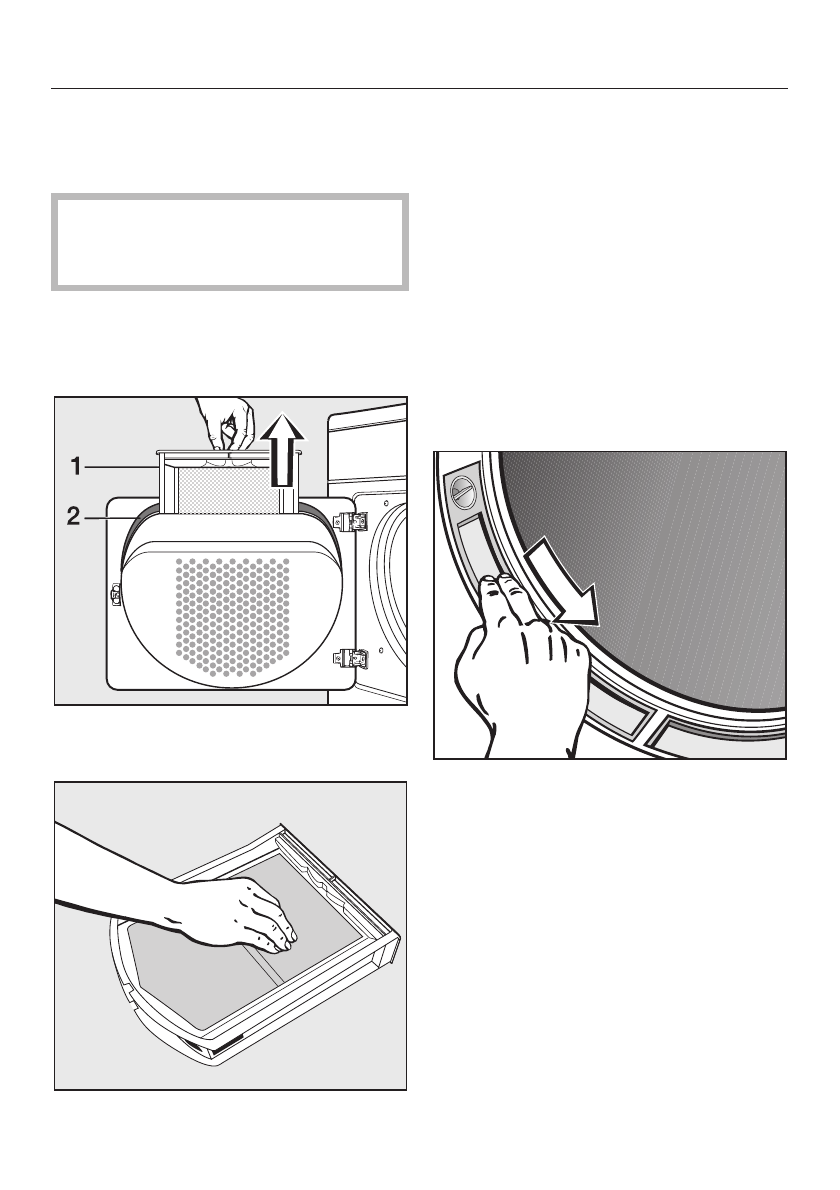 1
2