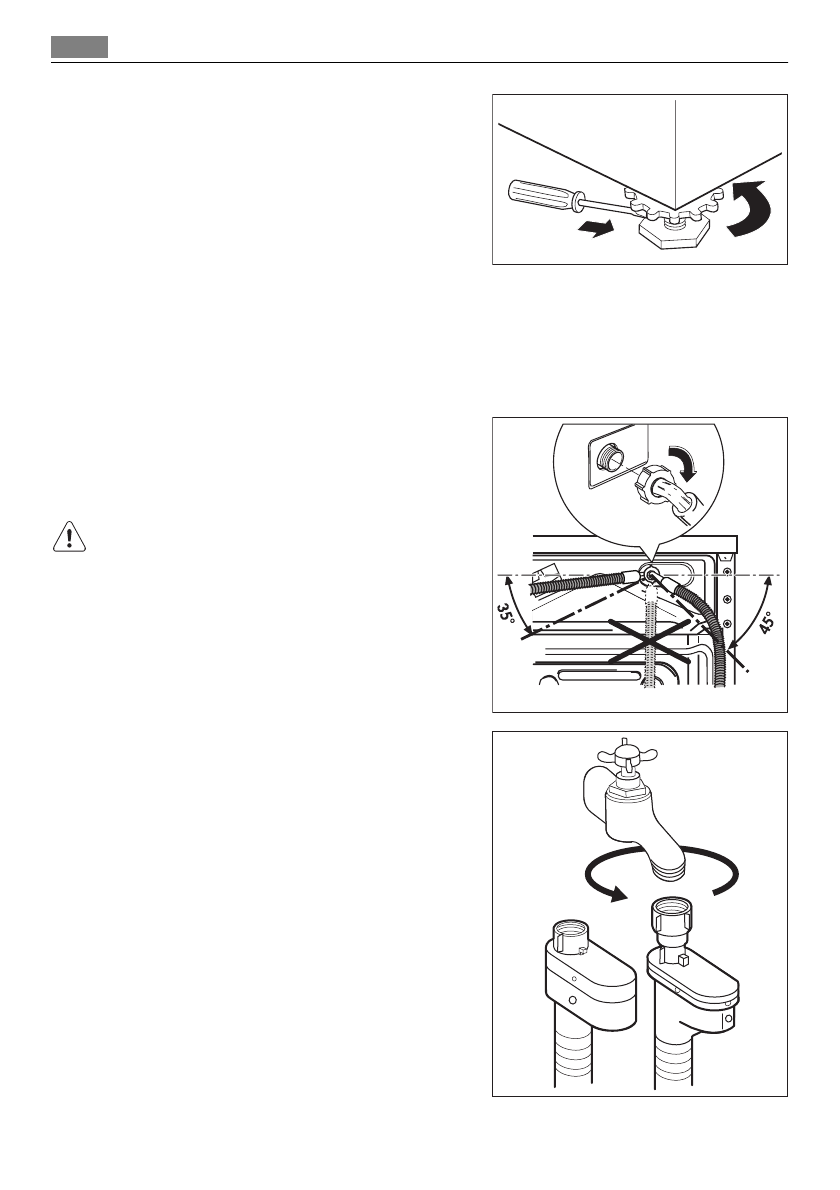 35°

45°