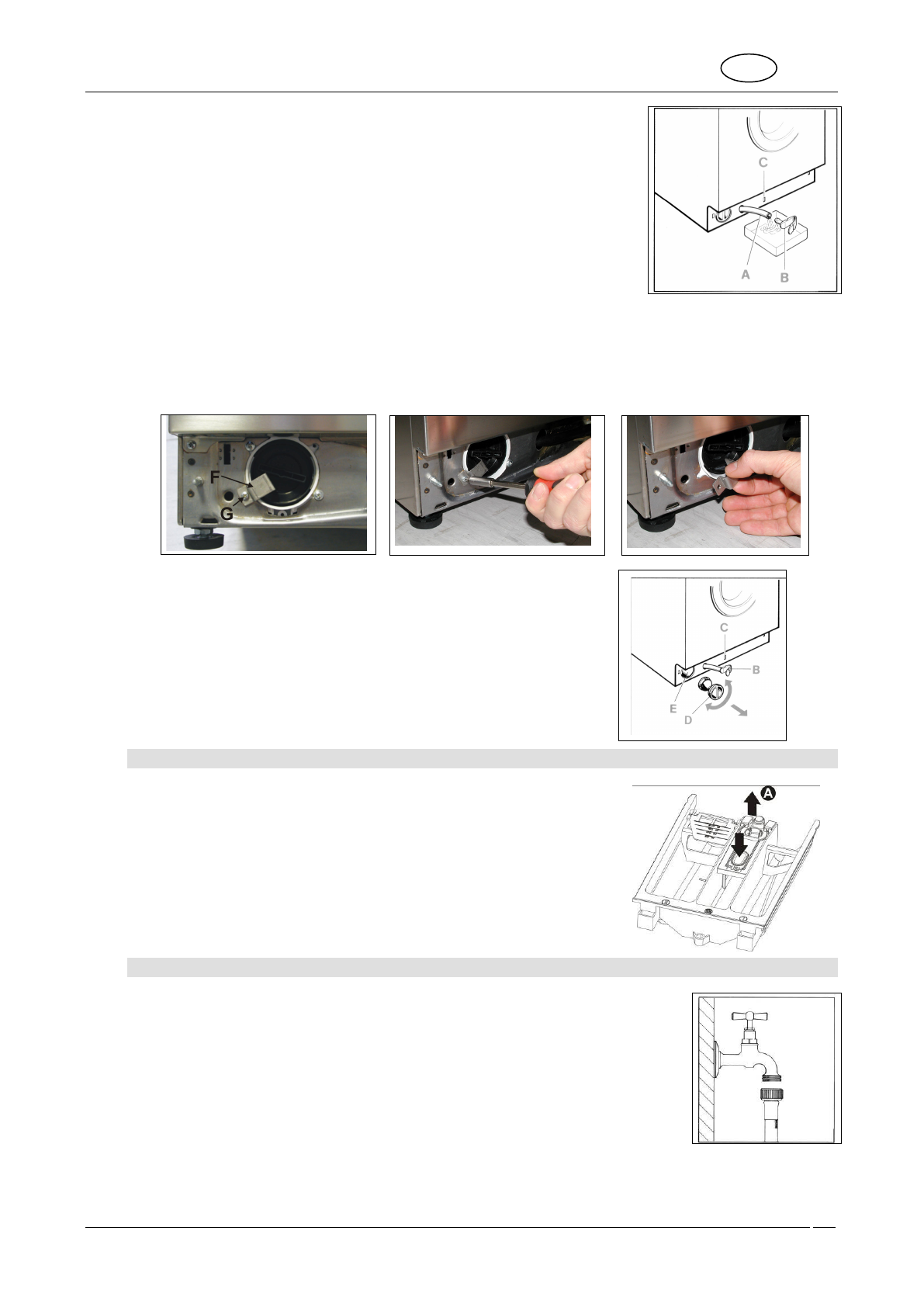 C
A
B

F
G

C
B
E
D

A